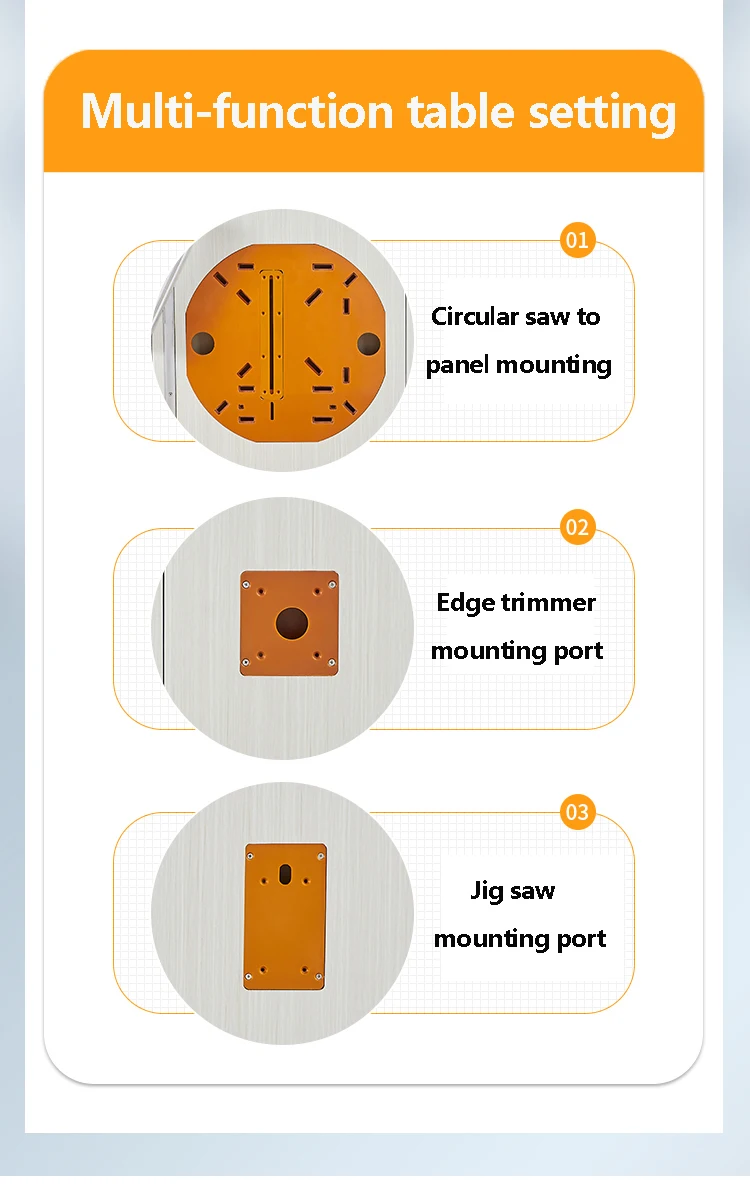 Multi-function table setting

01

Circular saw to panel mounting

02

Edge trimmer mounting port

03

Jig saw mounting port