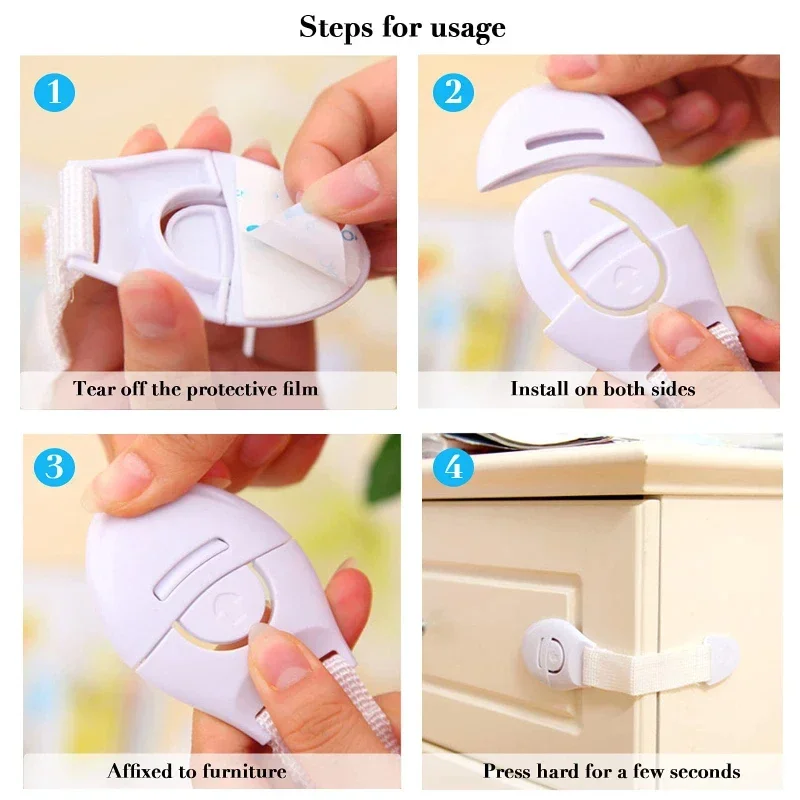 Steps for usage

1

Tear off the protective film

2

Install on both sides

3

Affixed to furniture

4

Press hard for a few seconds