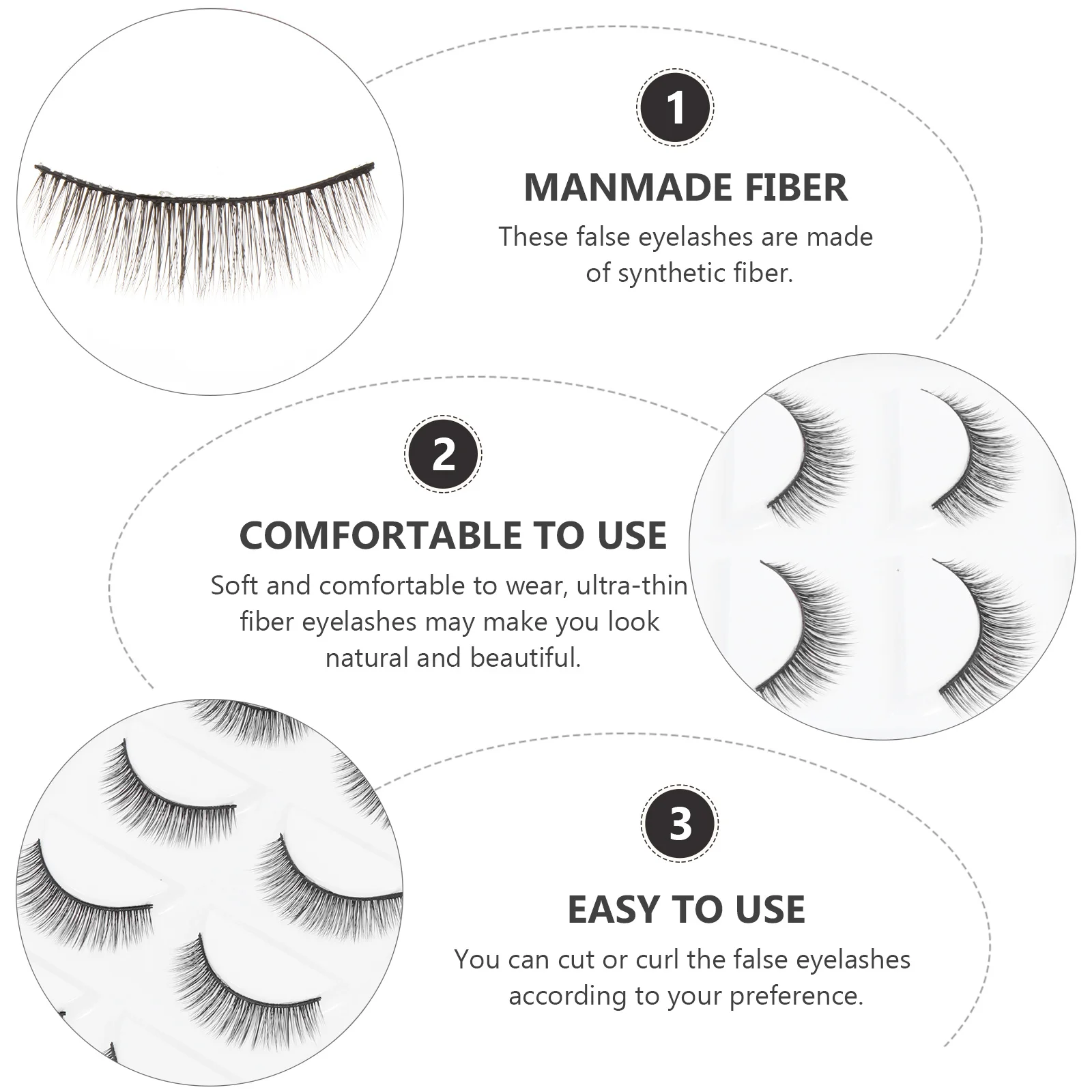 1

MANMADE FIBER

These false eyelashes are made of synthetic fiber.

2

COMFORTABLE TO USE

Soft and comfortable to wear, ultra-thin fiber eyelashes may make you look natural and beautiful.

3

EASY TO USE

You can cut or curl the false eyelashes according to your preference.