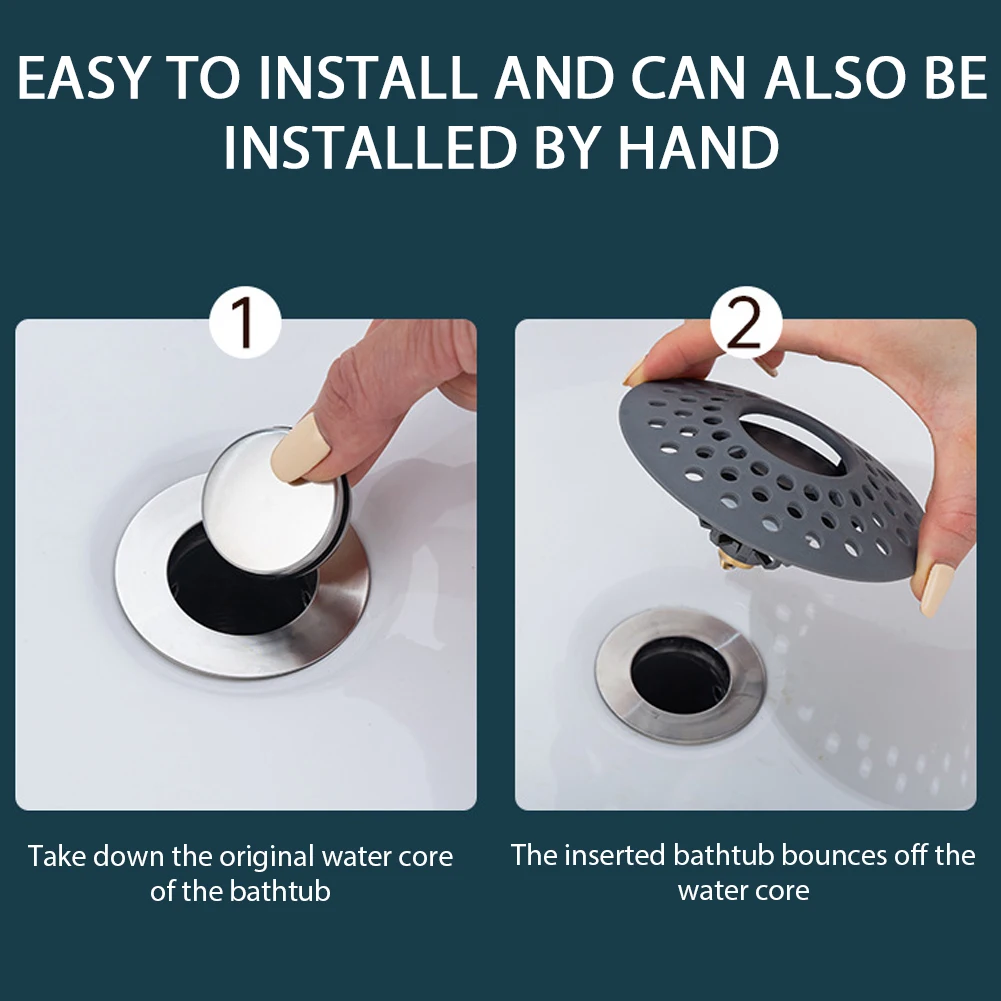 EASY TO INSTALL AND CAN ALSO BE INSTALLED BY HAND

1

Take down the original water core of the bathtub

2

The inserted bathtub bounces off the water core