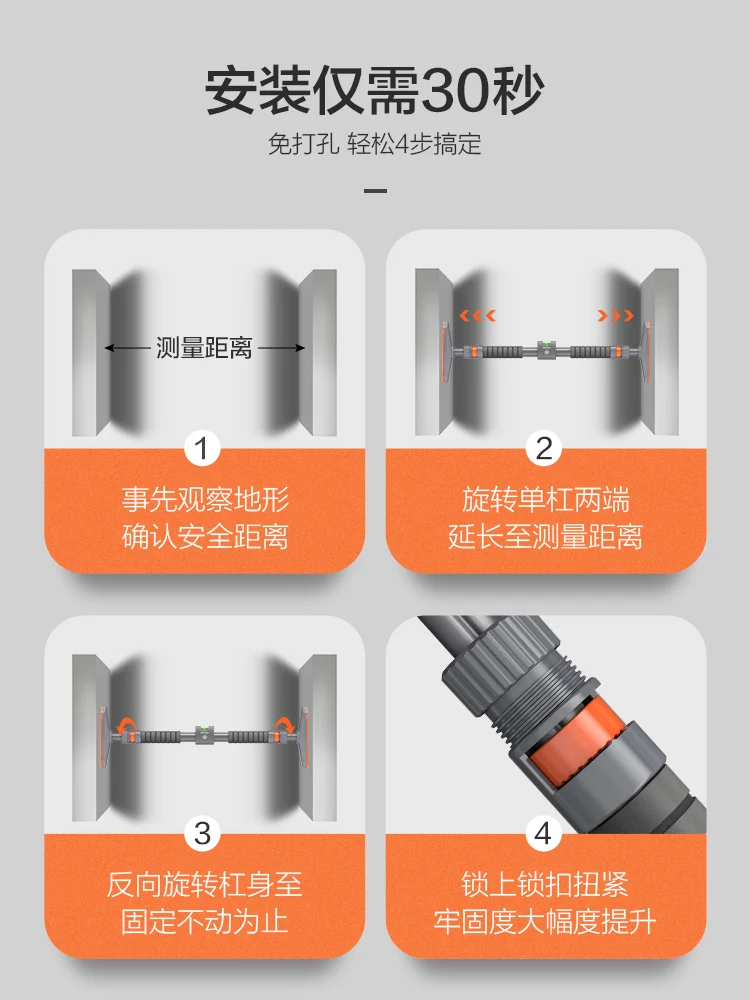 安装仅需30秒
免打孔 轻松4步搞定

测量距离

1
事先观察地形
确认安全距离

2
旋转单杠两端
延长至测量距离

3
反向旋转杠身至
固定不动为止

4
锁上锁扣扭紧
牢固度大幅度提升