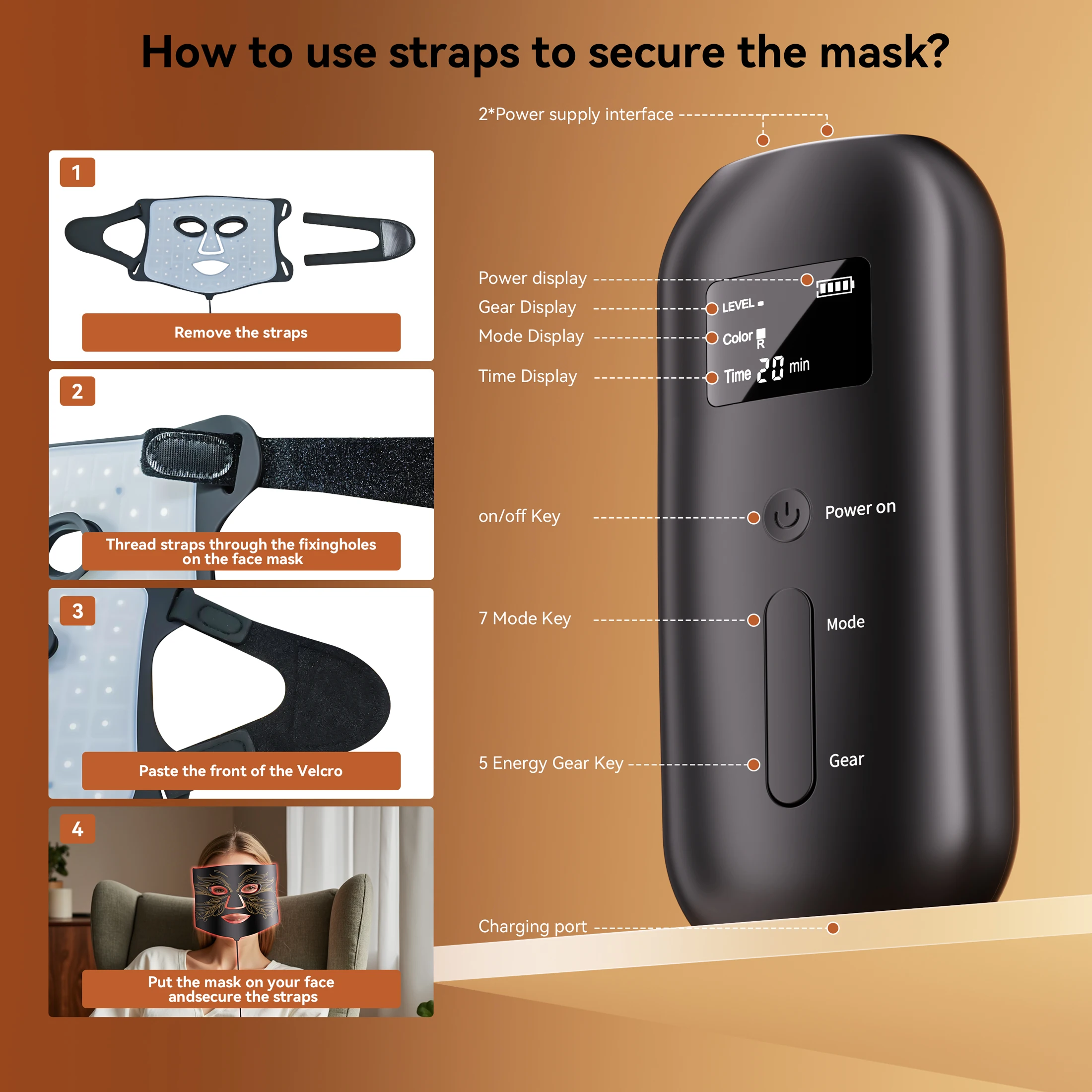 How to use straps to secure the mask?

1
Remove the straps

2
Thread straps through the fixingholes on the face mask

3
Paste the front of the Velcro

4
Put the mask on your face andsecure the straps

2*Power supply interface

Power display
Gear Display
Mode Display
Time Display

LEVEL
Color R
Time 20 min

on/off Key
Power on

7 Mode Key
Mode

5 Energy Gear Key
Gear

Charging port