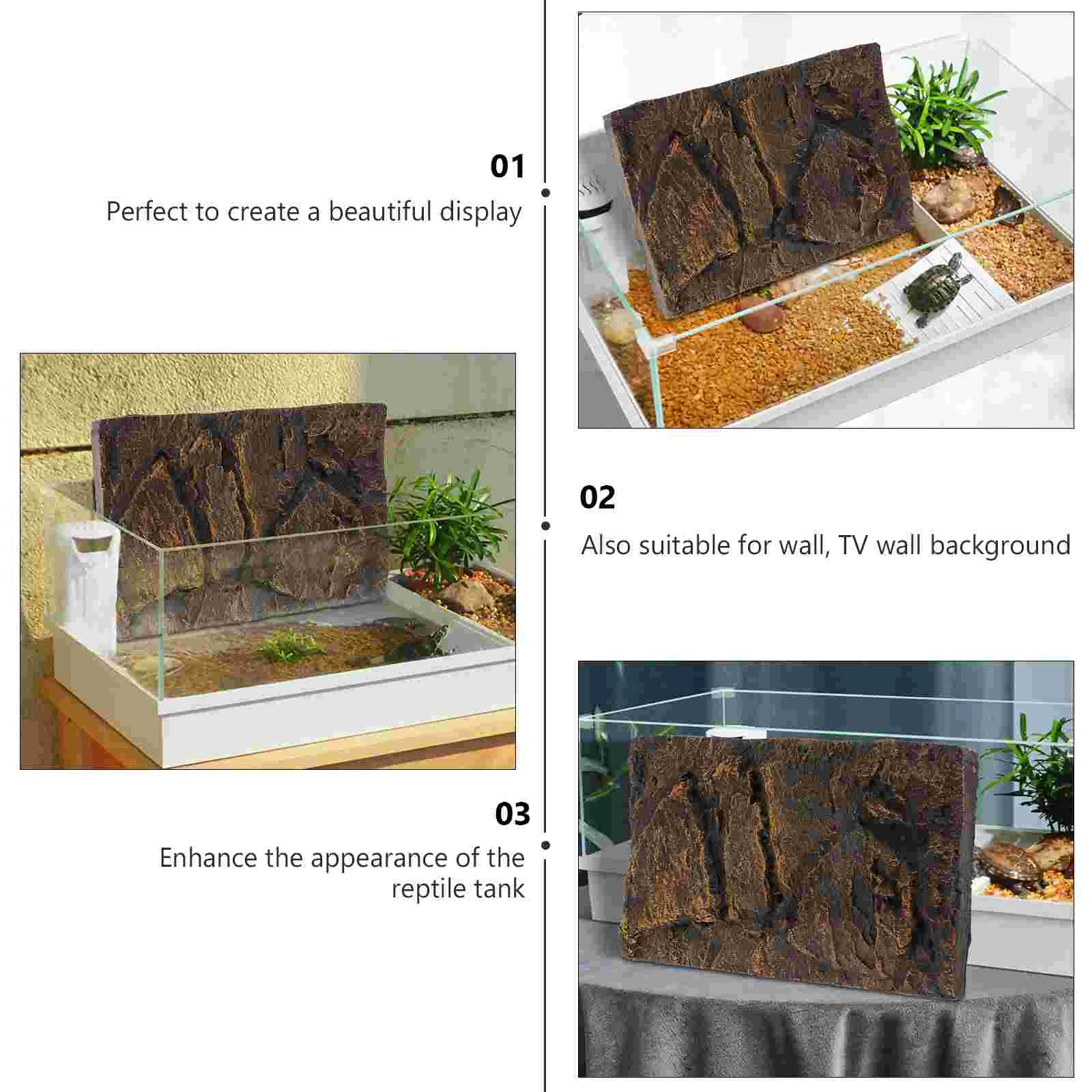 01
Perfect to create a beautiful display

02
Also suitable for wall, TV wall background

03
Enhance the appearance of the reptile tank