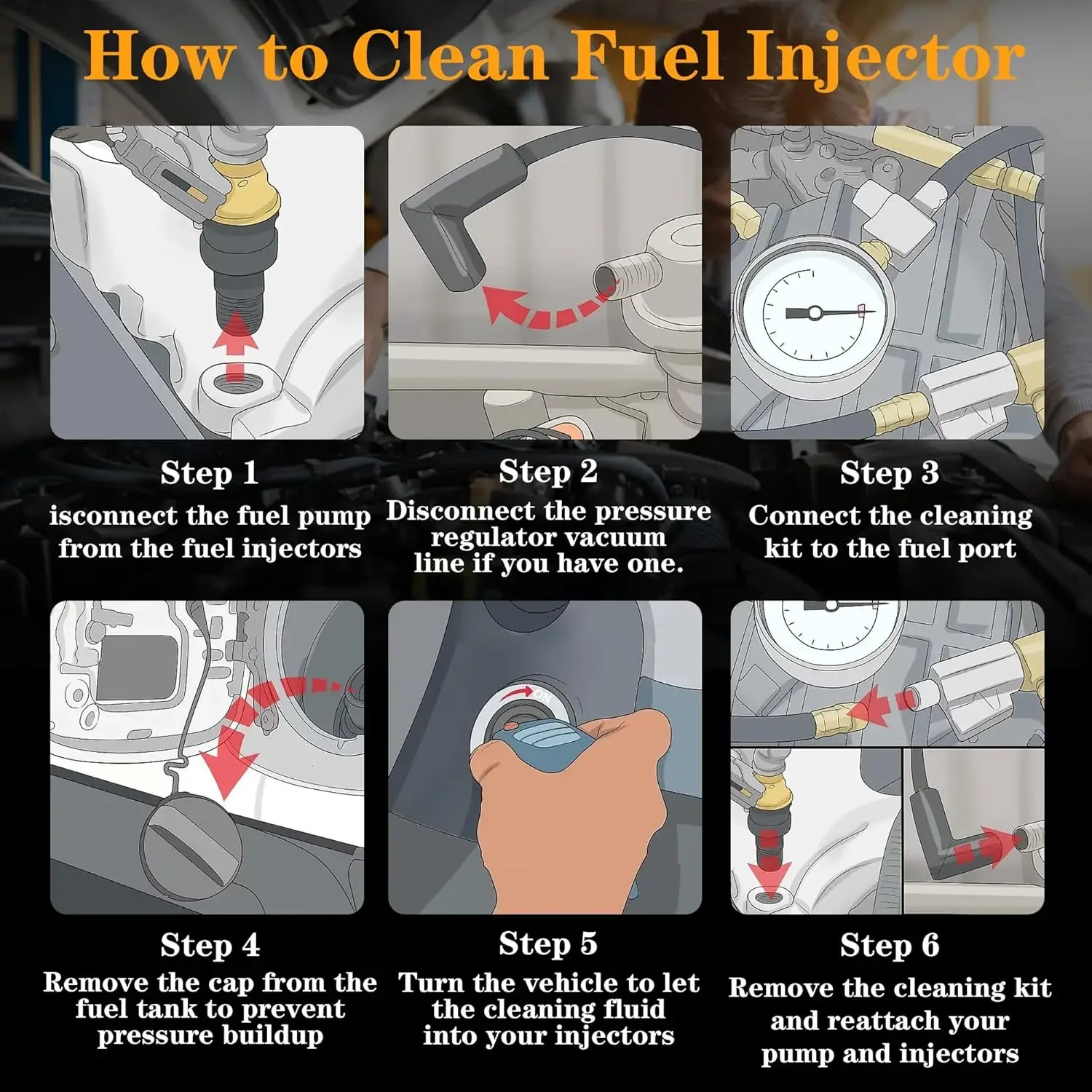 How to Clean Fuel Injector

Step 1
isconnect the fuel pump from the fuel injectors

Step 2
Disconnect the pressure regulator vacuum line if you have one.

Step 3
Connect the cleaning kit to the fuel port

ON

Step 4
Remove the cap from the fuel tank to prevent pressure buildup

Step 5
Turn the vehicle to let the cleaning fluid into your injectors

Step 6
Remove the cleaning kit and reattach your pump and injectors