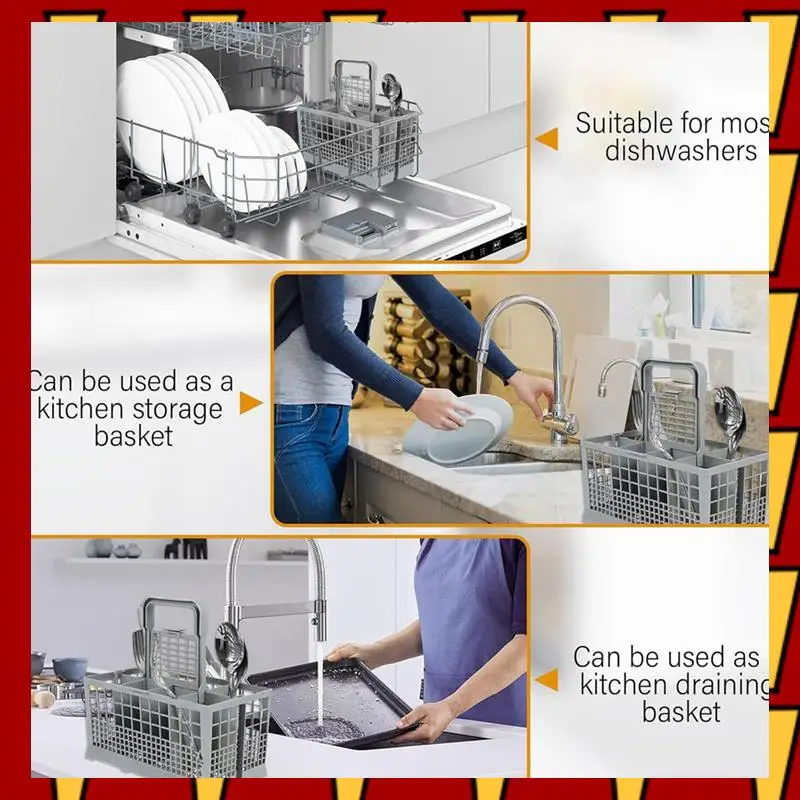 Suitable for mos dishwashers

Can be used as a kitchen storage basket

Can be used as kitchen draining basket