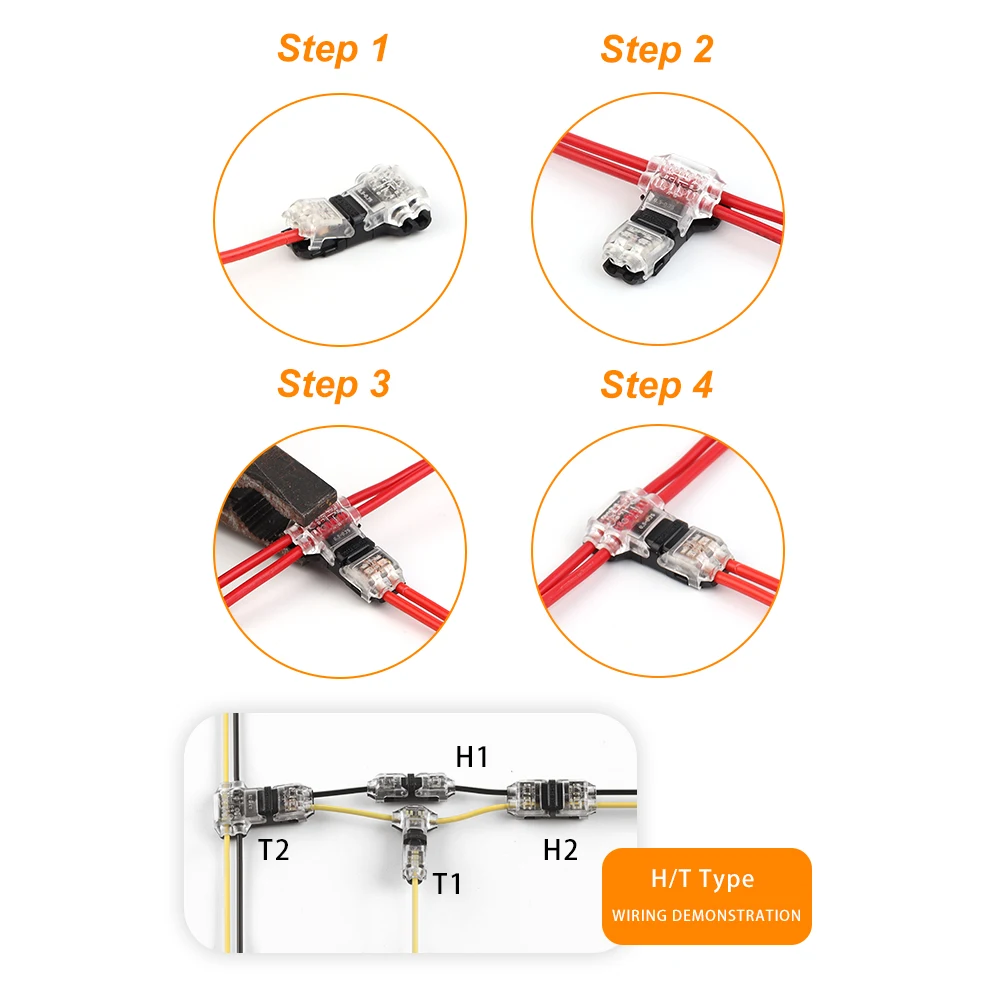 Step 1

Step 2

Step 3

Step 4

H1

T2

H2

T1

H/T Type

WIRING DEMONSTRATION