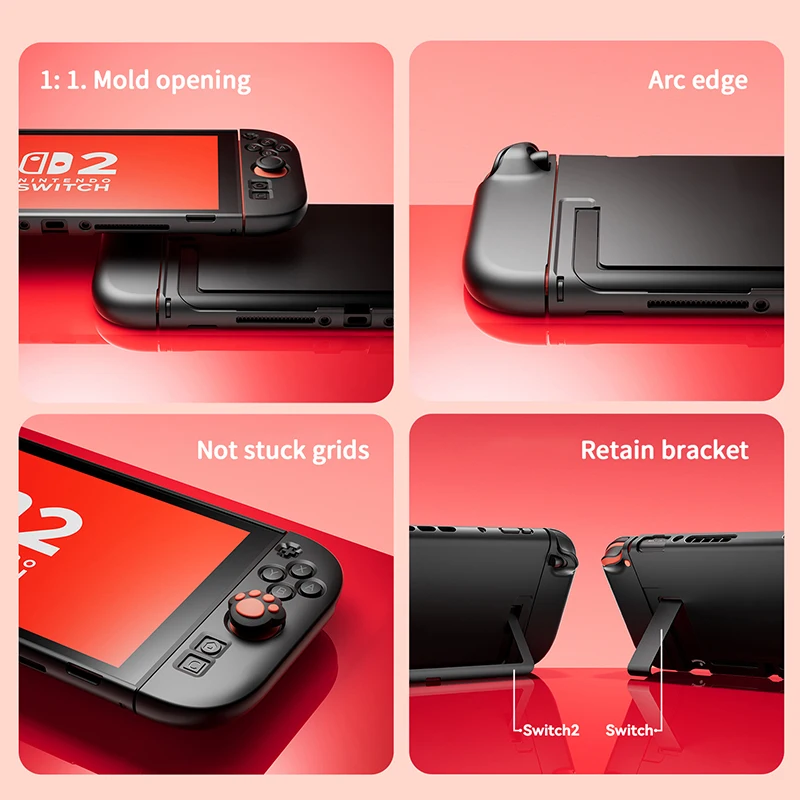 1: 1. Mold opening

2
NINTENDO
SWITCH

Arc edge

Not stuck grids

2

Retain bracket

Switch2

Switch