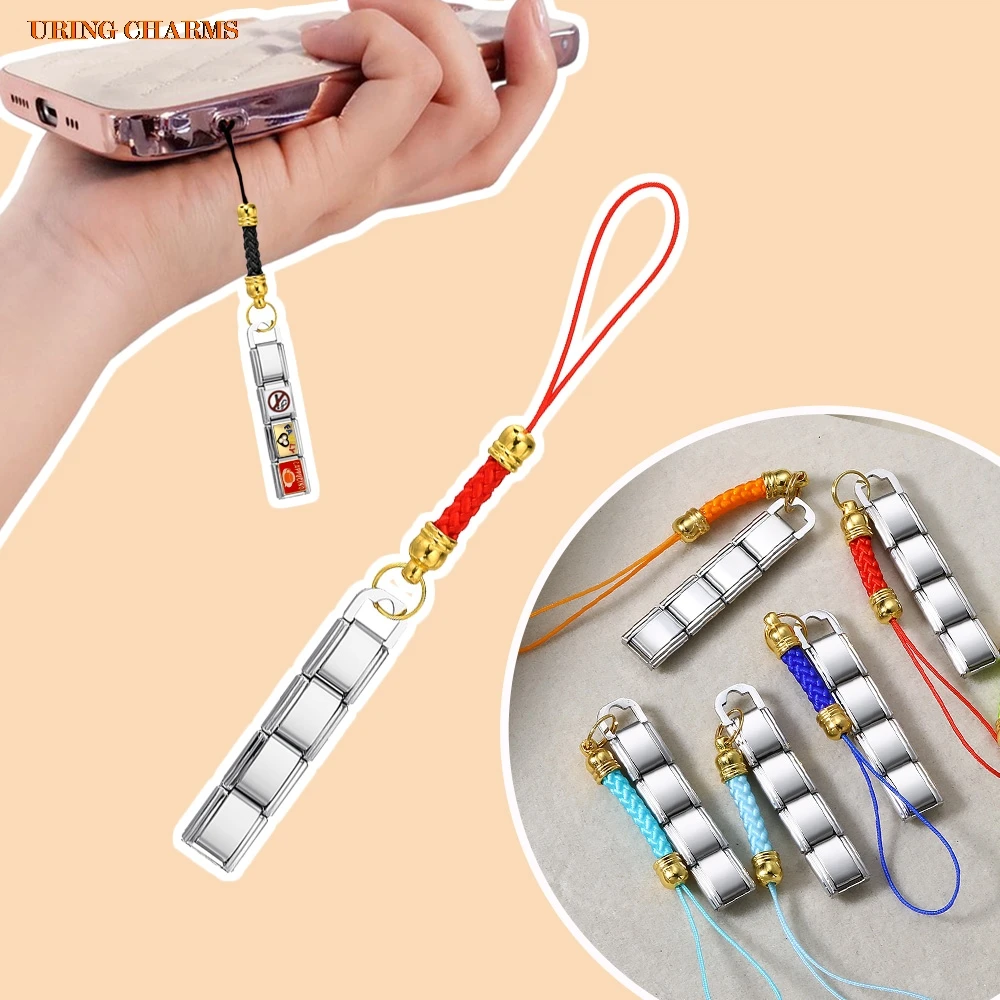 URING CHARMS