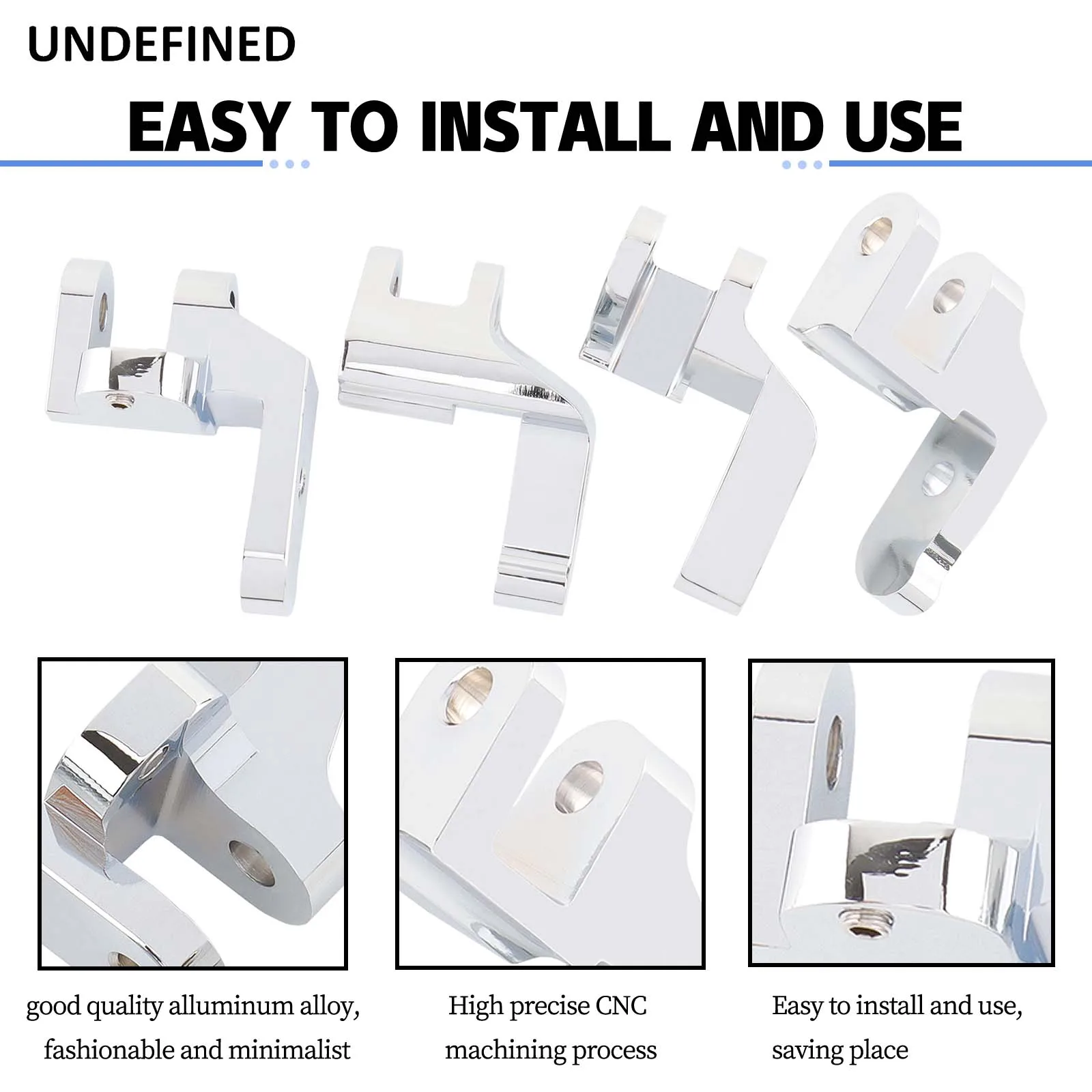 UNDEFINED

EASY TO INSTALL AND USE

good quality alluminum alloy, fashionable and minimalist

High precise CNC machining process

Easy to install and use, saving place