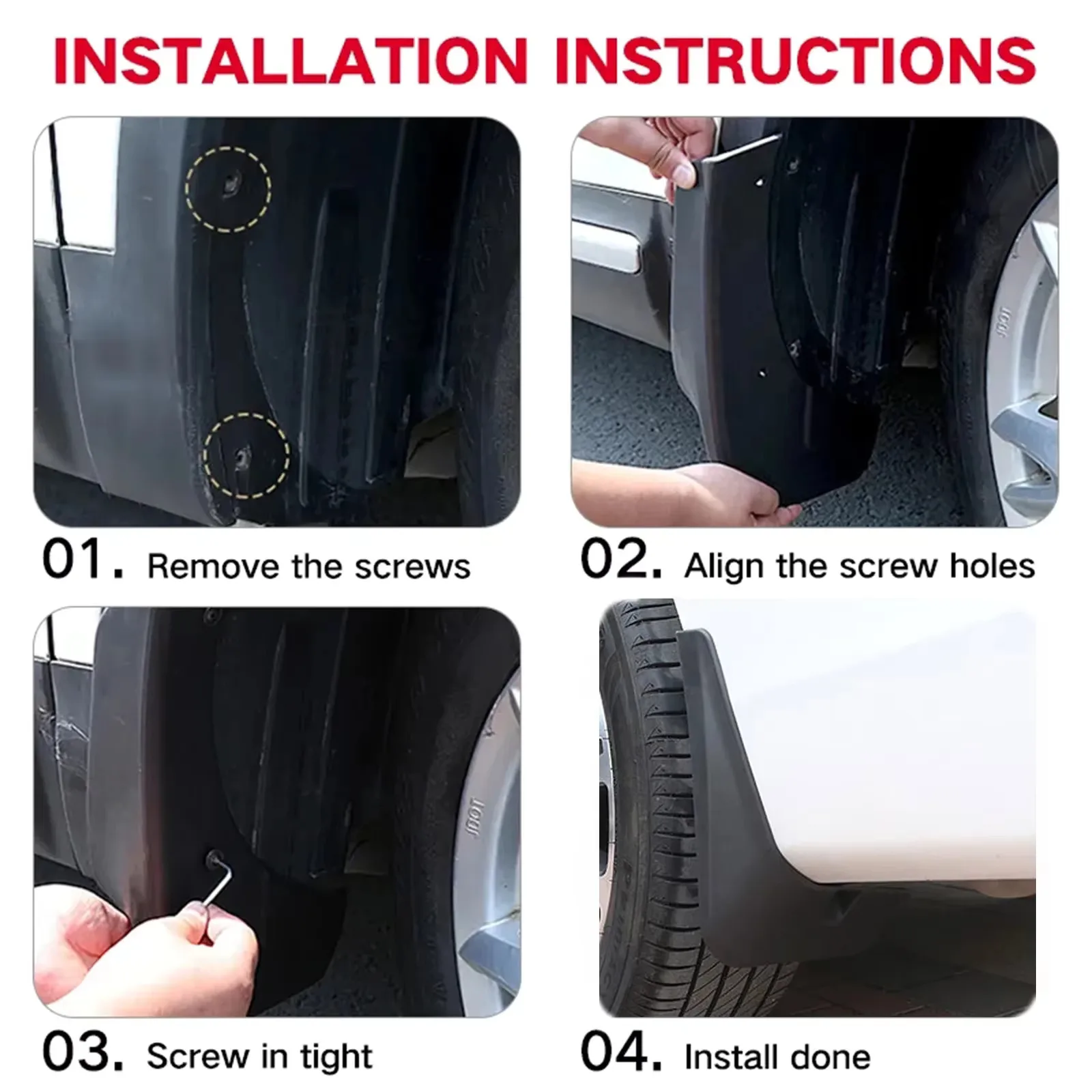 INSTALLATION INSTRUCTIONS

01. Remove the screws

02. Align the screw holes

03. Screw in tight

04. Install done