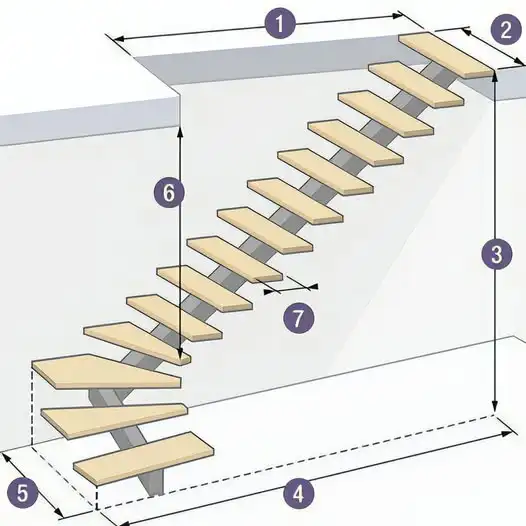 1
2
6
3
7
5
4