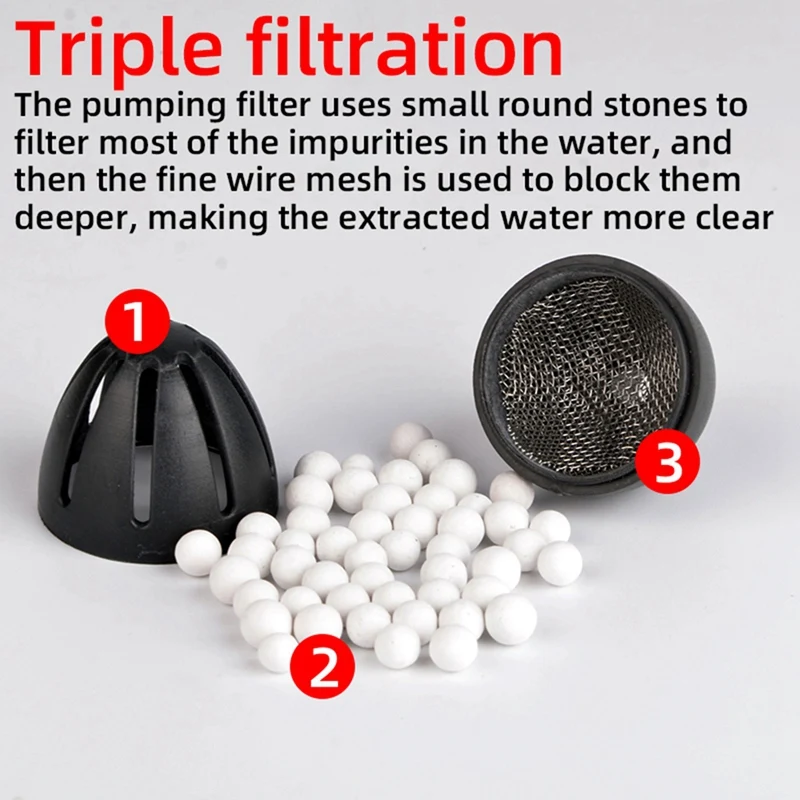 Triple filtration

The pumping filter uses small round stones to filter most of the impurities in the water, and then the fine wire mesh is used to block them deeper, making the extracted water more clear

1

3

2