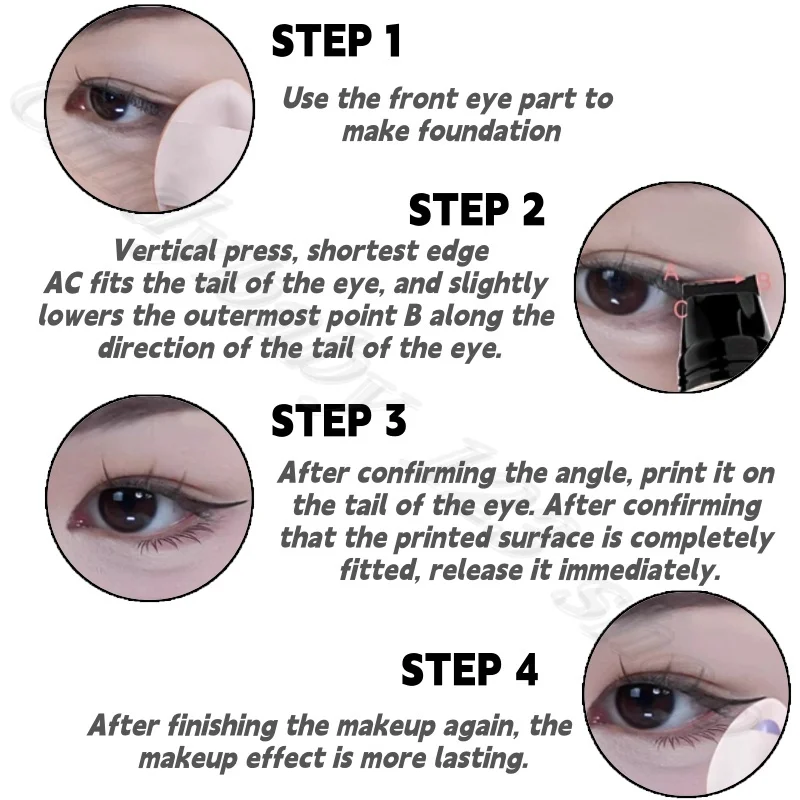 STEP 1

Use the front eye part to make foundation

STEP 2

Vertical press, shortest edge AC fits the tail of the eye, and slightly lowers the outermost point B along the direction of the tail of the eye.

A
B
C

STEP 3

After confirming the angle, print it on the tail of the eye. After confirming that the printed surface is completely fitted, release it immediately.

STEP 4

After finishing the makeup again, the makeup effect is more lasting.