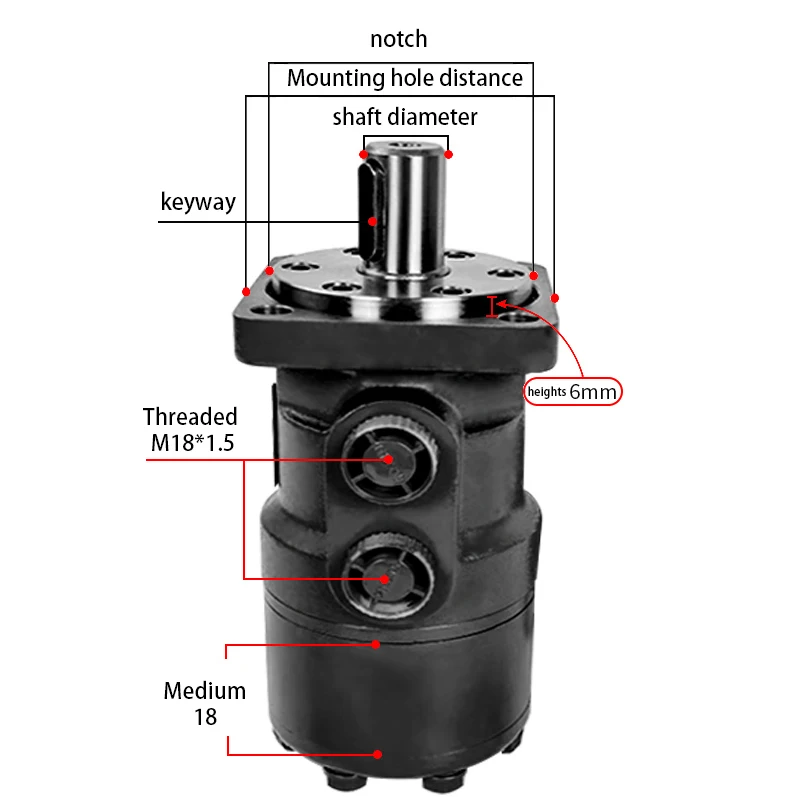 notch

Mounting hole distance

shaft diameter

keyway

heights 6mm

Threaded M18*1.5

Medium 18