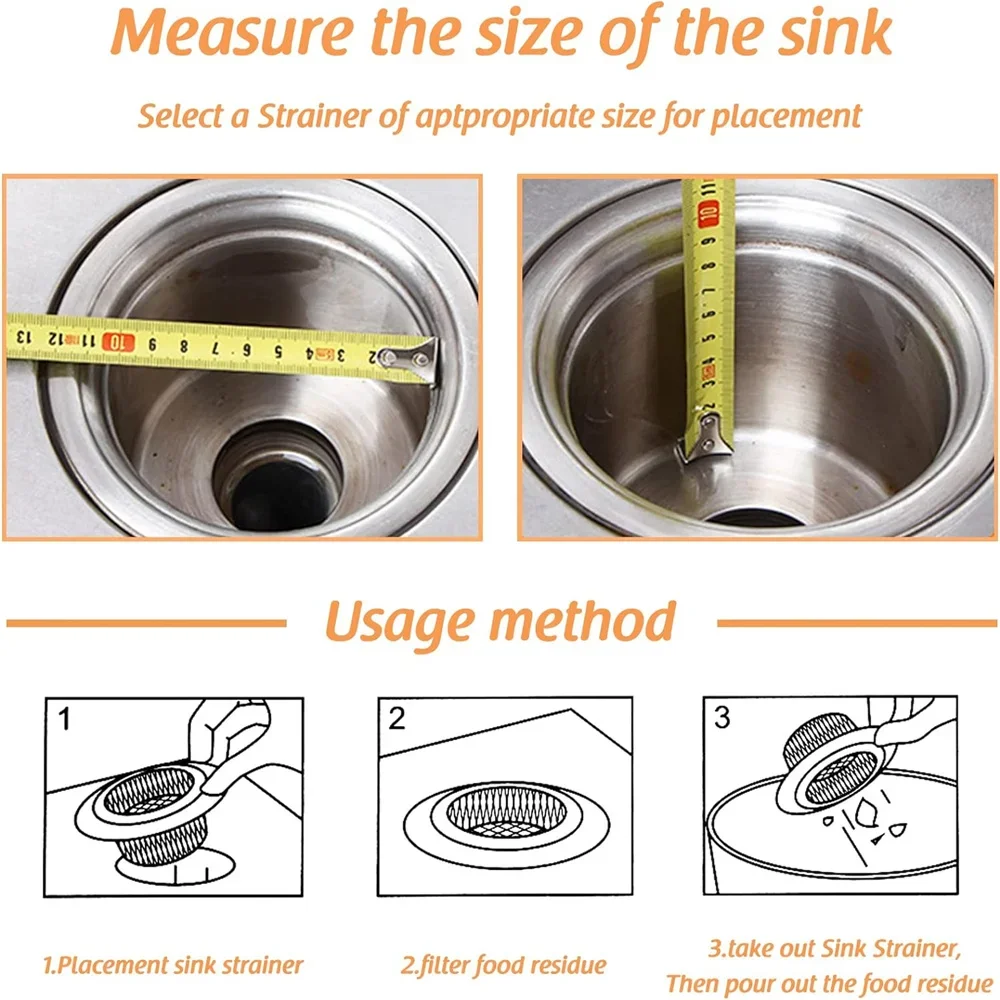 Measure the size of the sink

Select a Strainer of aptpropriate size for placement

13 12 11 10 9 8 7 6 5 4 3 2

11 10 9 8 7 6 5 4 3 2

Usage method

1

2

3

1.Placement sink strainer

2.filter food residue

3.take out Sink Strainer, Then pour out the food residue