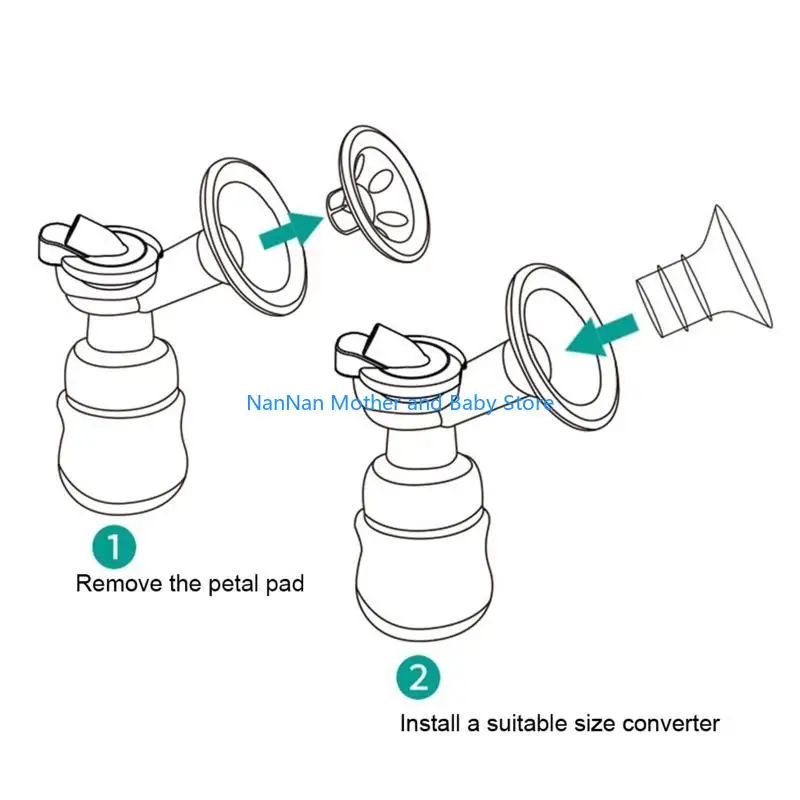 NanNan Mother and Baby Store

1

Remove the petal pad

2

Install a suitable size converter