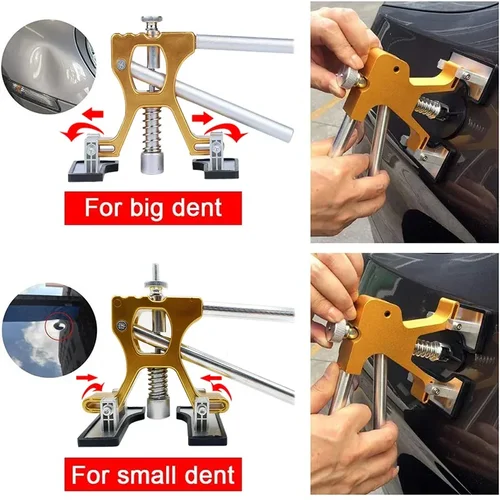 For big dent

For small dent