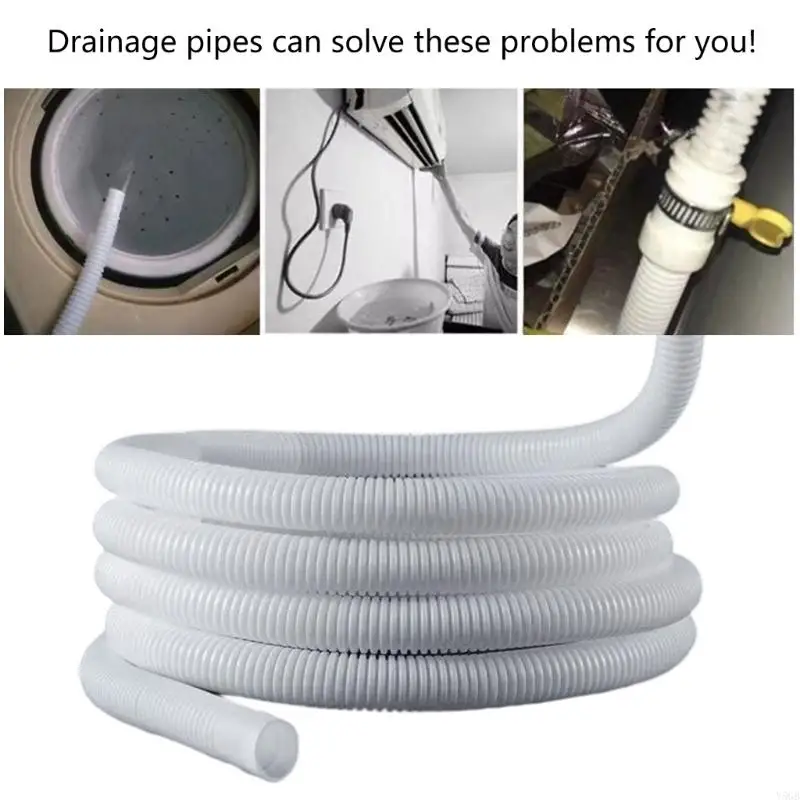 Drainage pipes can solve these problems for you!