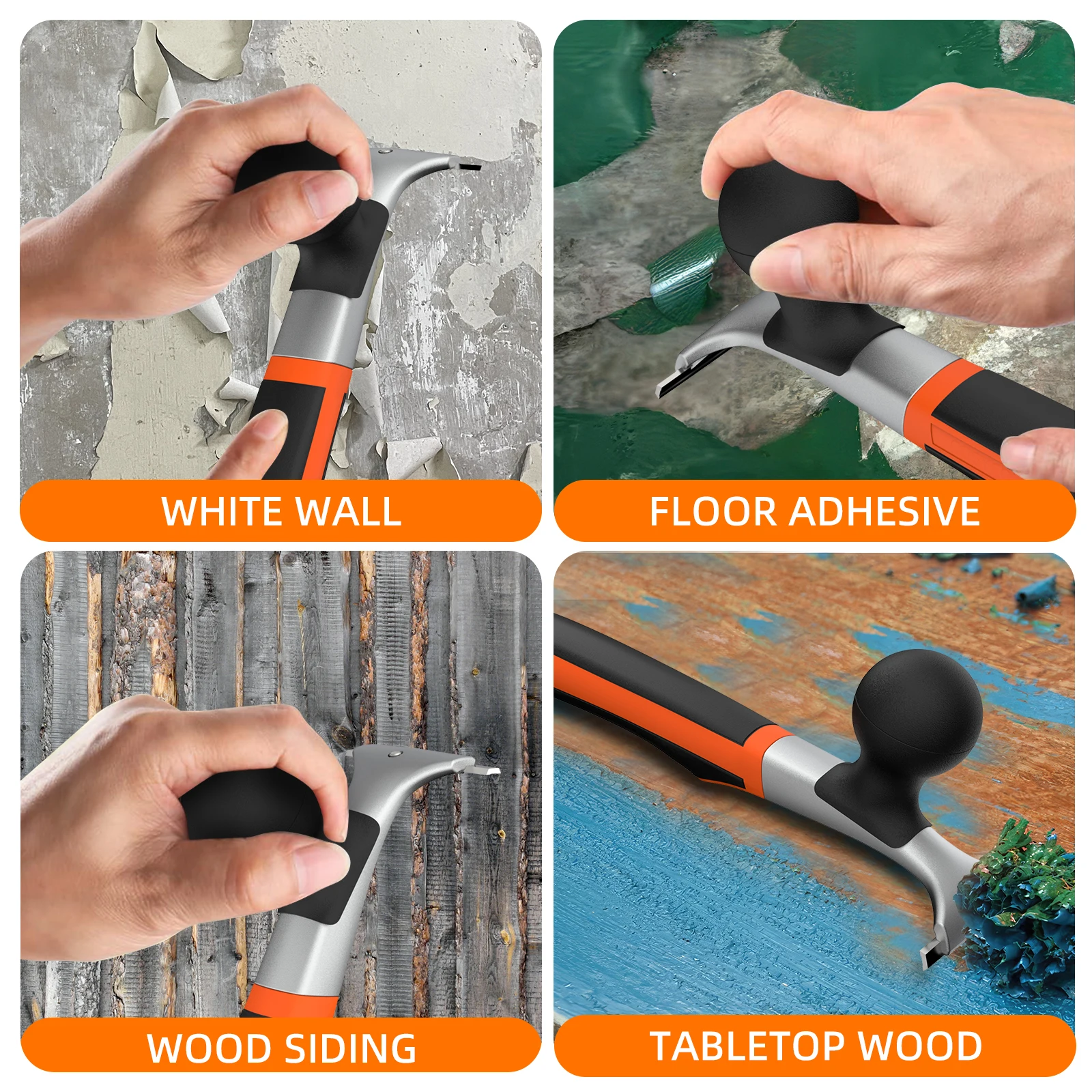 WHITE WALL

FLOOR ADHESIVE

WOOD SIDING

TABLETOP WOOD