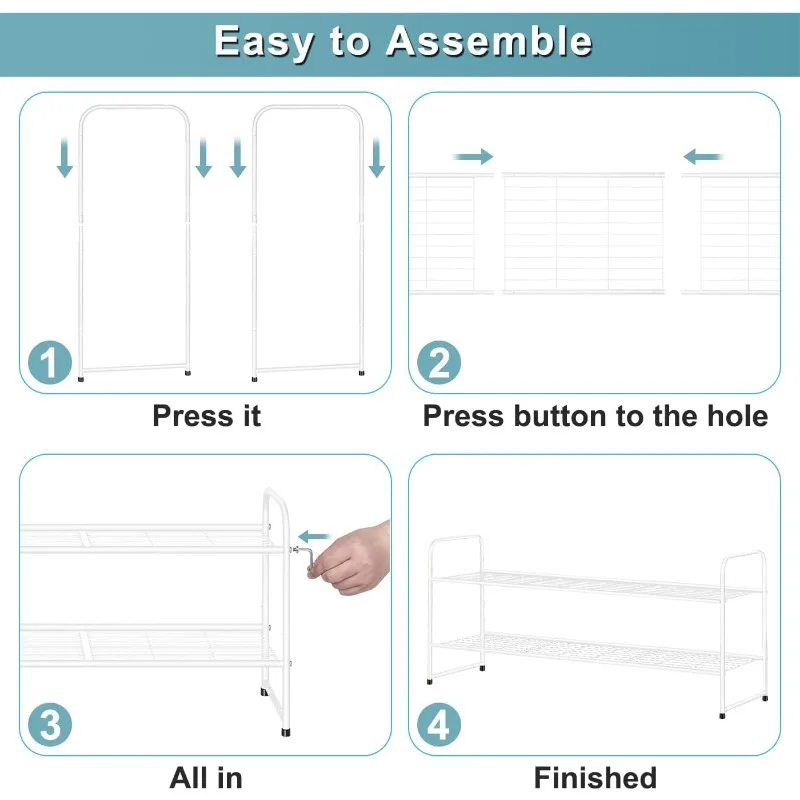 Easy to Assemble

1

Press it

2

Press button to the hole

3

All in

4

Finished