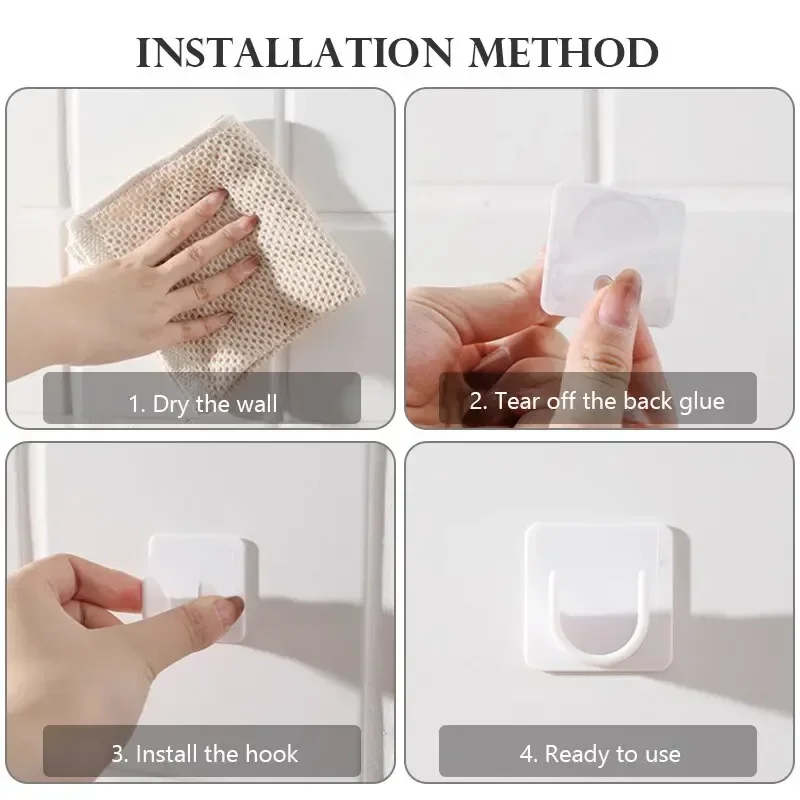 INSTALLATION METHOD

1. Dry the wall

2. Tear off the back glue

3. Install the hook

4. Ready to use