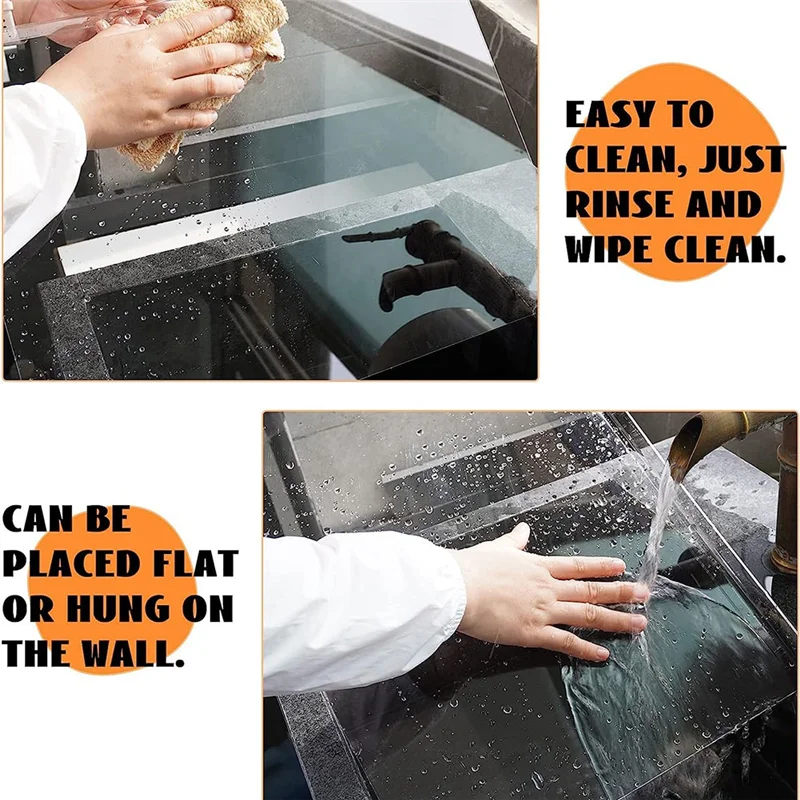 EASY TO CLEAN, JUST RINSE AND WIPE CLEAN.

CAN BE PLACED FLAT OR HUNG ON THE WALL.