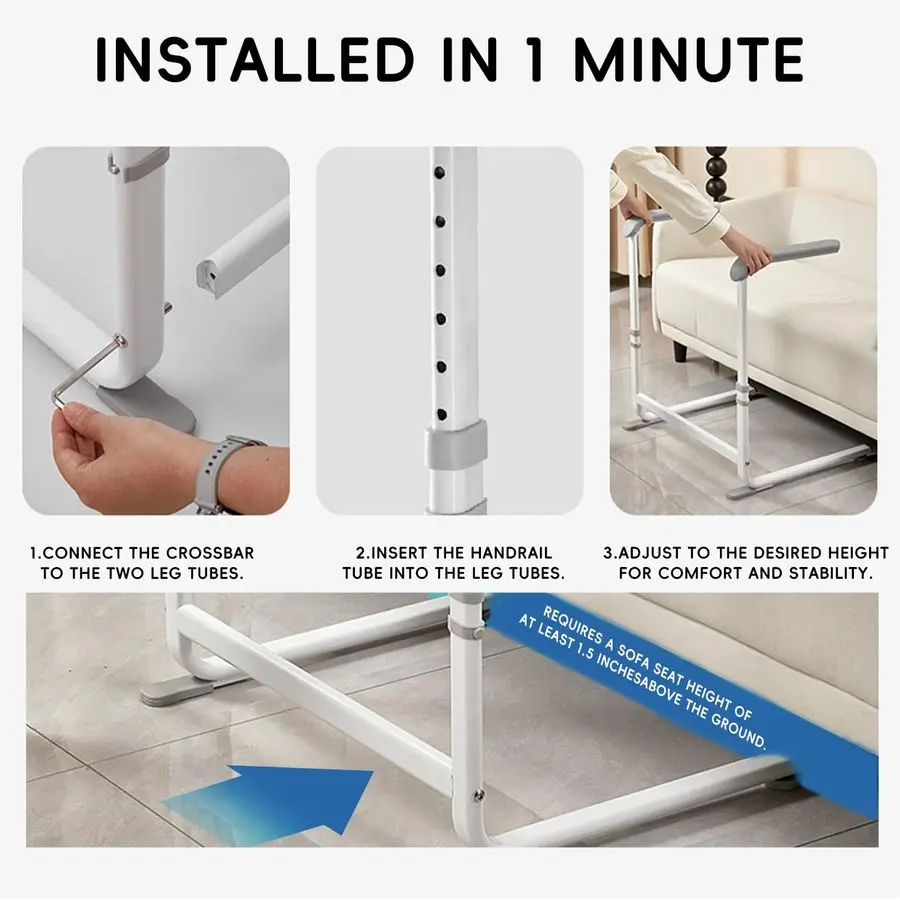 INSTALLED IN 1 MINUTE

1.CONNECT THE CROSSBAR TO THE TWO LEG TUBES.

2.INSERT THE HANDRAIL TUBE INTO THE LEG TUBES.

3.ADJUST TO THE DESIRED HEIGHT FOR COMFORT AND STABILITY.

REQUIRES A SOFA SEAT HEIGHT OF AT LEAST 1.5 INCHESABOVE THE GROUND.