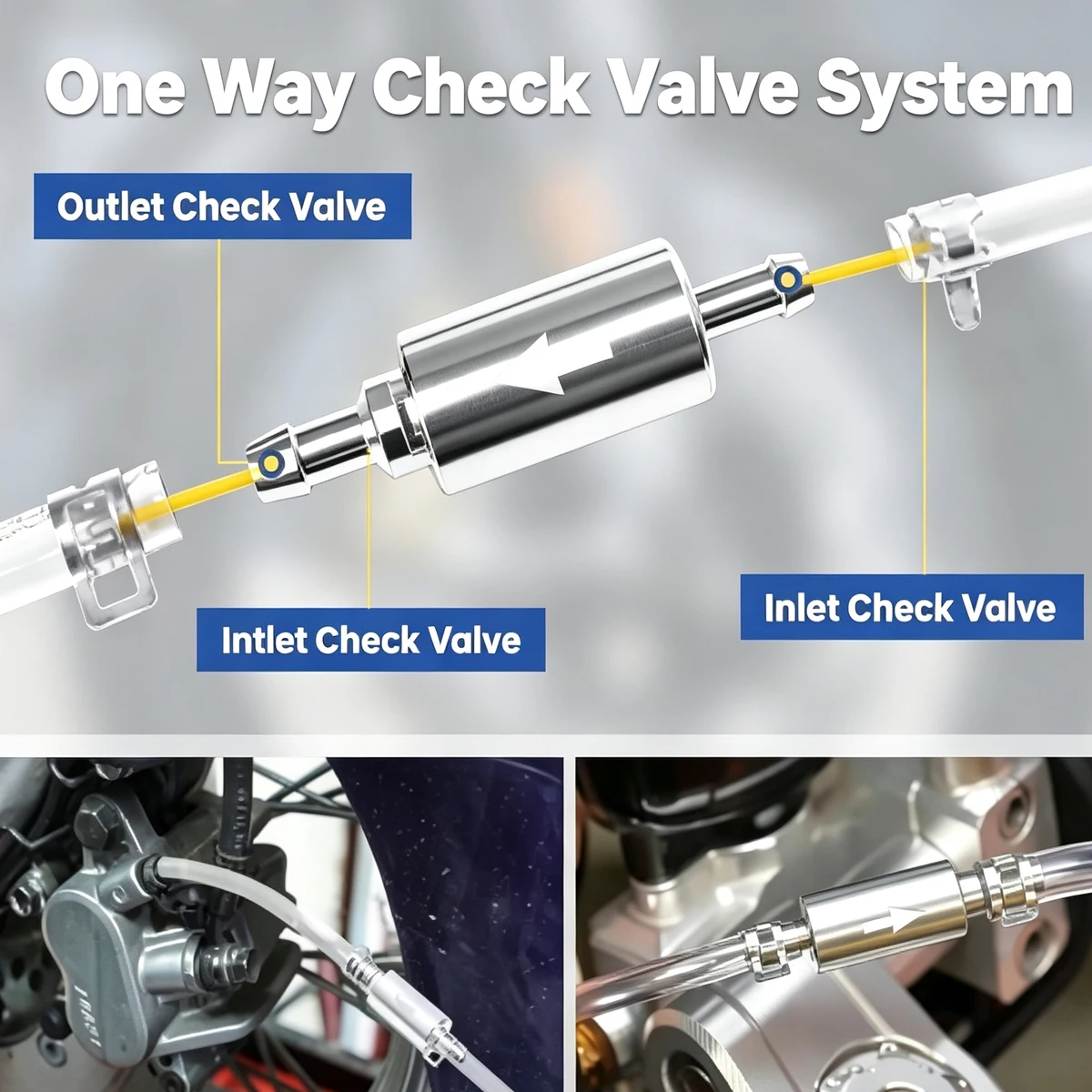 One Way Check Valve System

Outlet Check Valve

Intlet Check Valve

Inlet Check Valve