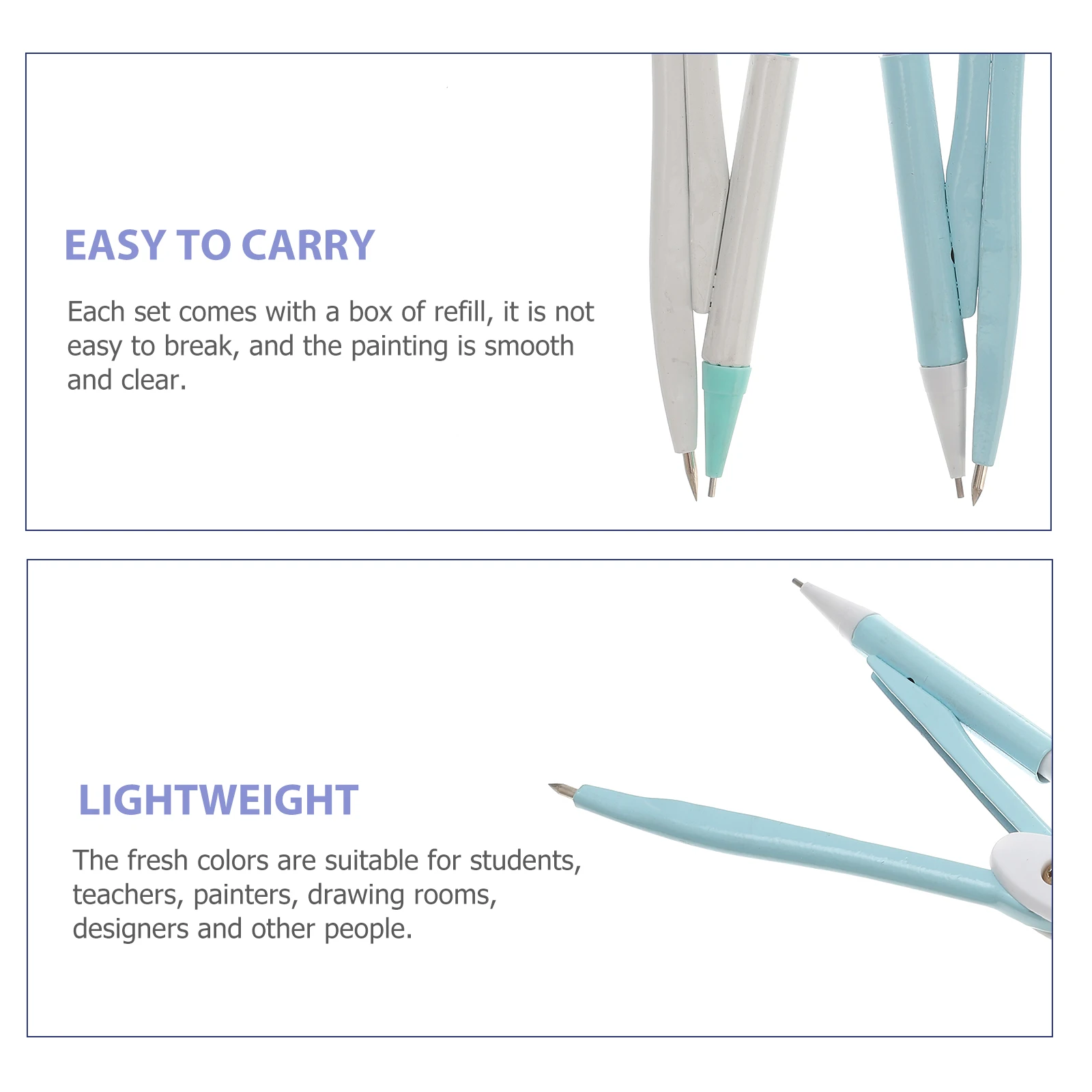 EASY TO CARRY

Each set comes with a box of refill, it is not easy to break, and the painting is smooth and clear.

LIGHTWEIGHT

The fresh colors are suitable for students, teachers, painters, drawing rooms, designers and other people.