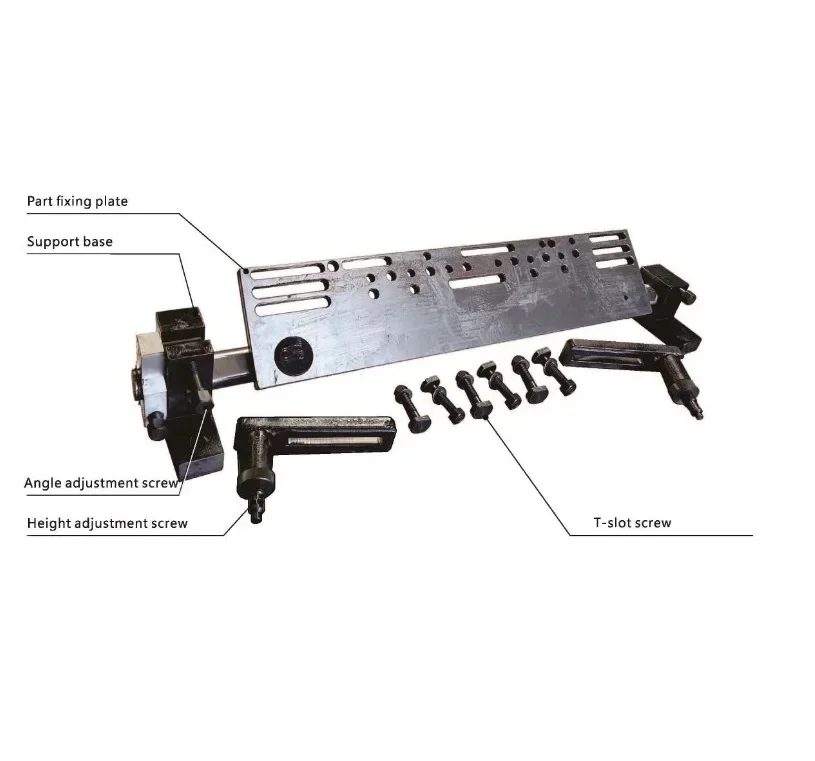 Part fixing plate

Support base

Angle adjustment screw

Height adjustment screw

T-slot screw