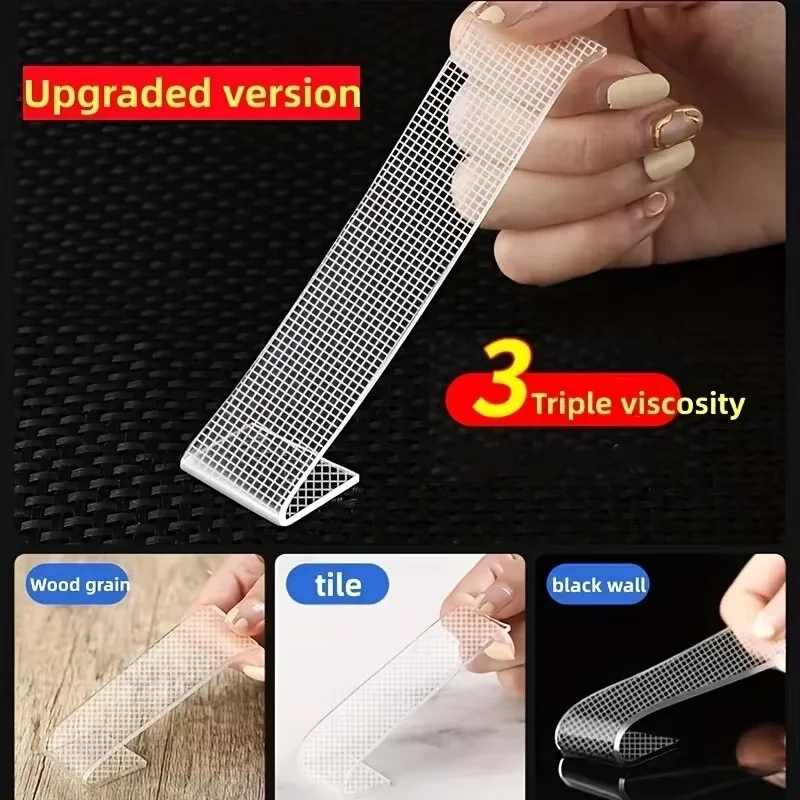 Upgraded version

3 Triple viscosity

Wood grain

tile

black wall