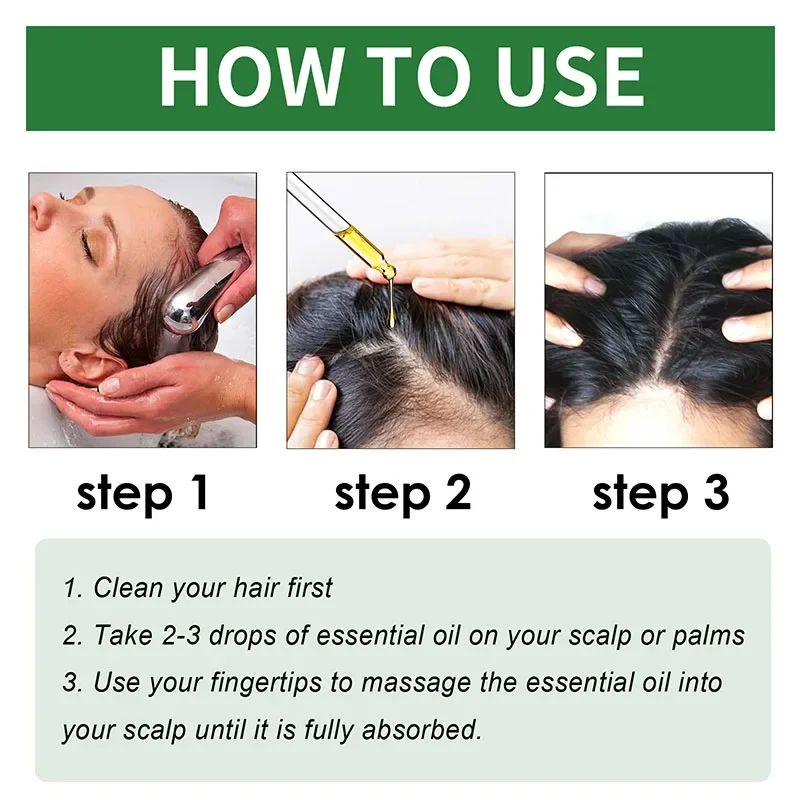 HOW TO USE

step 1

step 2

step 3

1. Clean your hair first
2. Take 2-3 drops of essential oil on your scalp or palms
3. Use your fingertips to massage the essential oil into your scalp until it is fully absorbed.