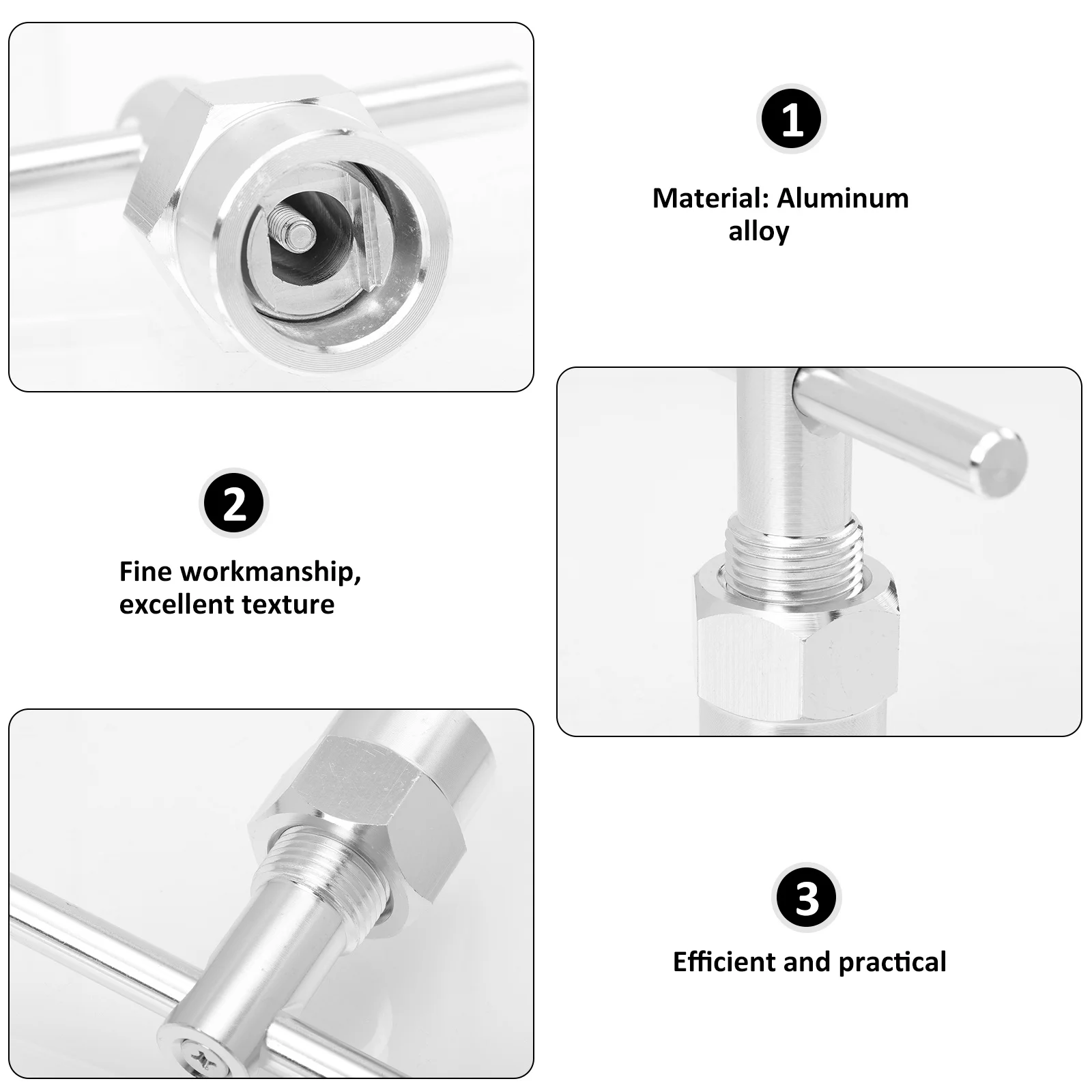 1

Material: Aluminum alloy

2

Fine workmanship, excellent texture

3

Efficient and practical