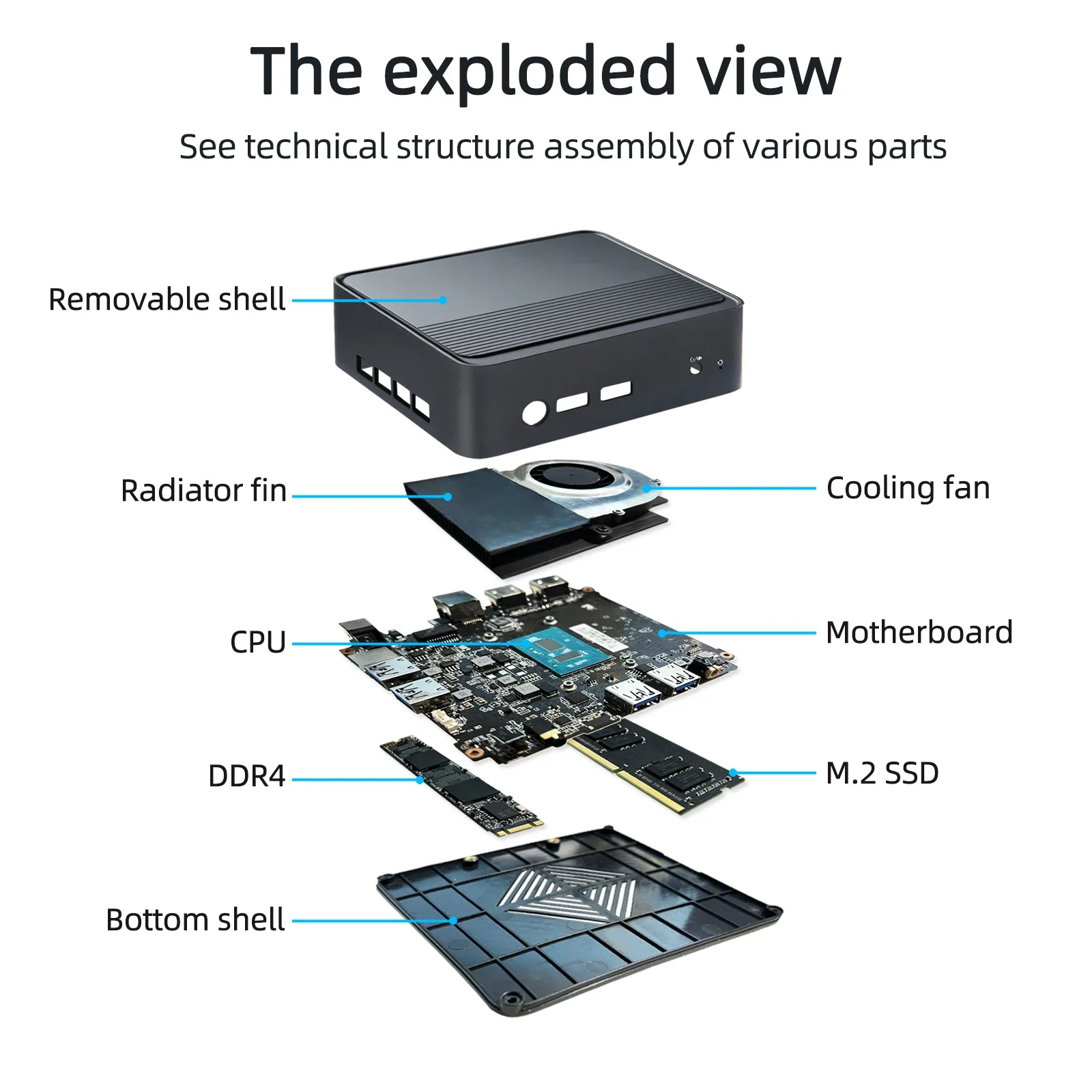 The exploded view

See technical structure assembly of various parts

Removable shell

Radiator fin

Cooling fan

CPU

Motherboard

DDR4

M.2 SSD

Bottom shell