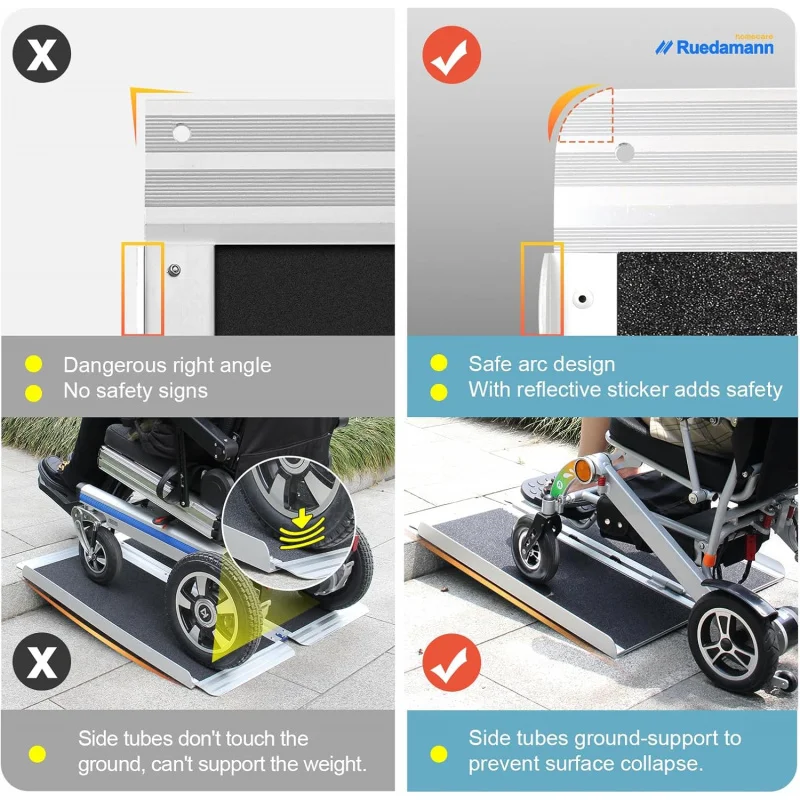 X

Dangerous right angle
No safety signs

X

Side tubes don't touch the ground, can't support the weight.

homecare
Ruedamann

Safe arc design
With reflective sticker adds safety

Side tubes ground-support to prevent surface collapse.