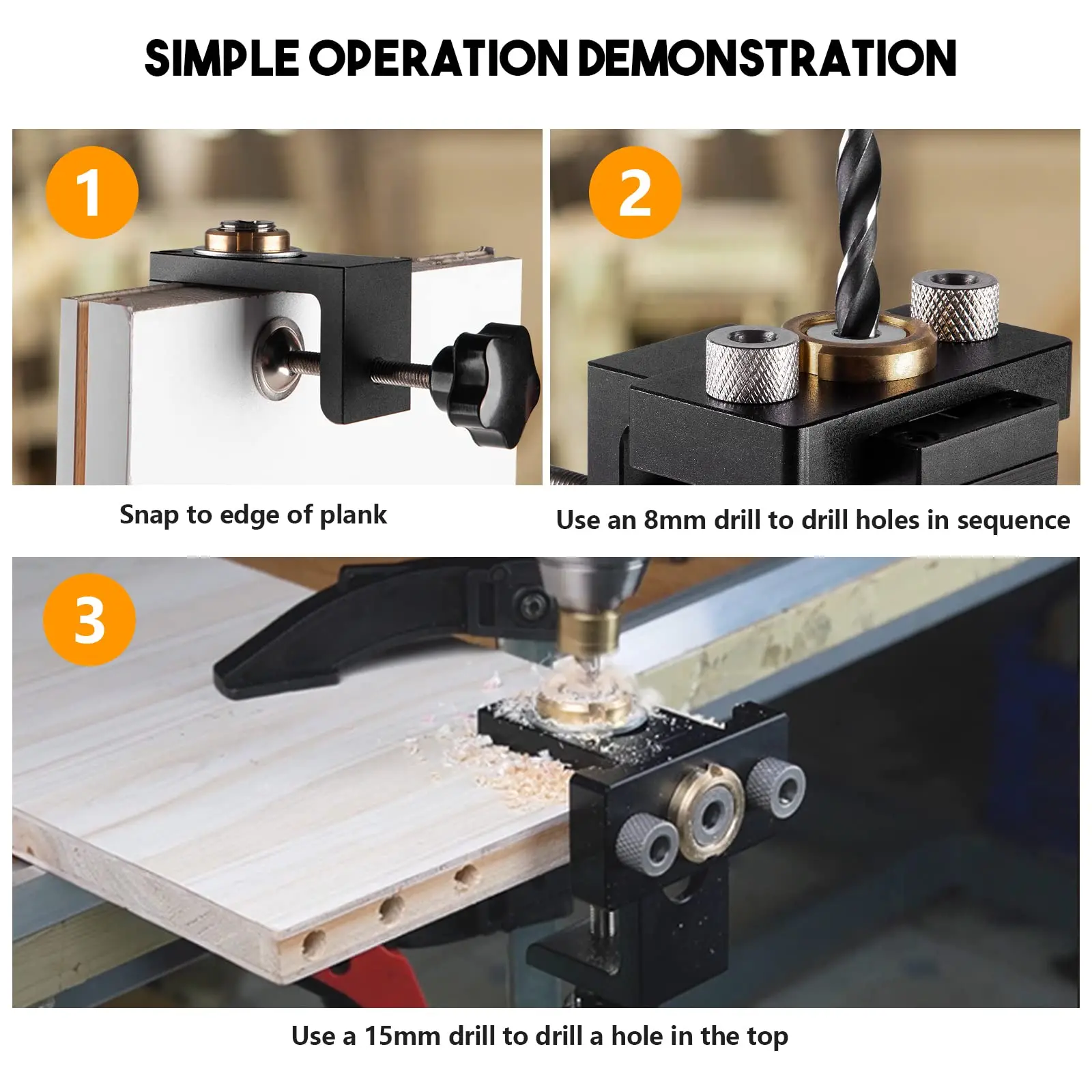 SIMPLE OPERATION DEMONSTRATION

1

Snap to edge of plank

2

Use an 8mm drill to drill holes in sequence

3

Use a 15mm drill to drill a hole in the top