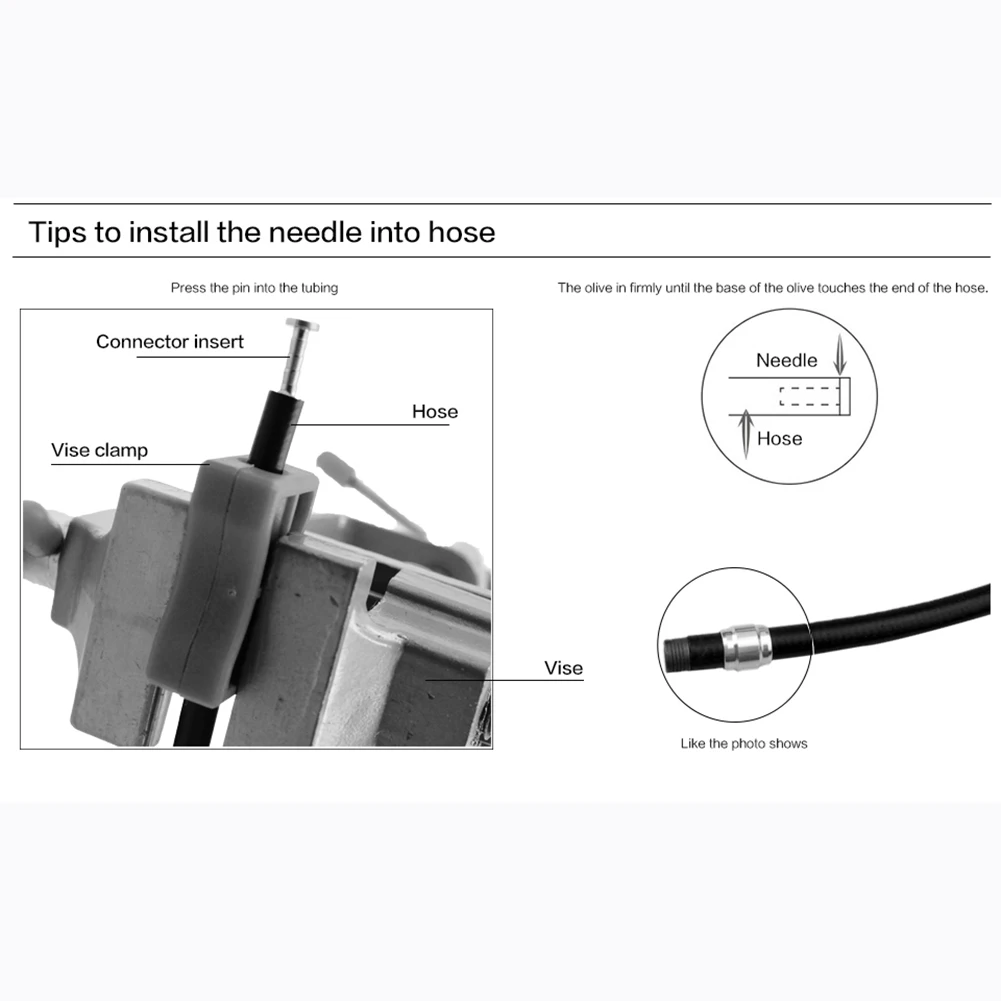 Tips to install the needle into hose

Press the pin into the tubing

Connector insert

Hose

Vise clamp

Vise

The olive in firmly until the base of the olive touches the end of the hose.

Needle

Hose

Like the photo shows