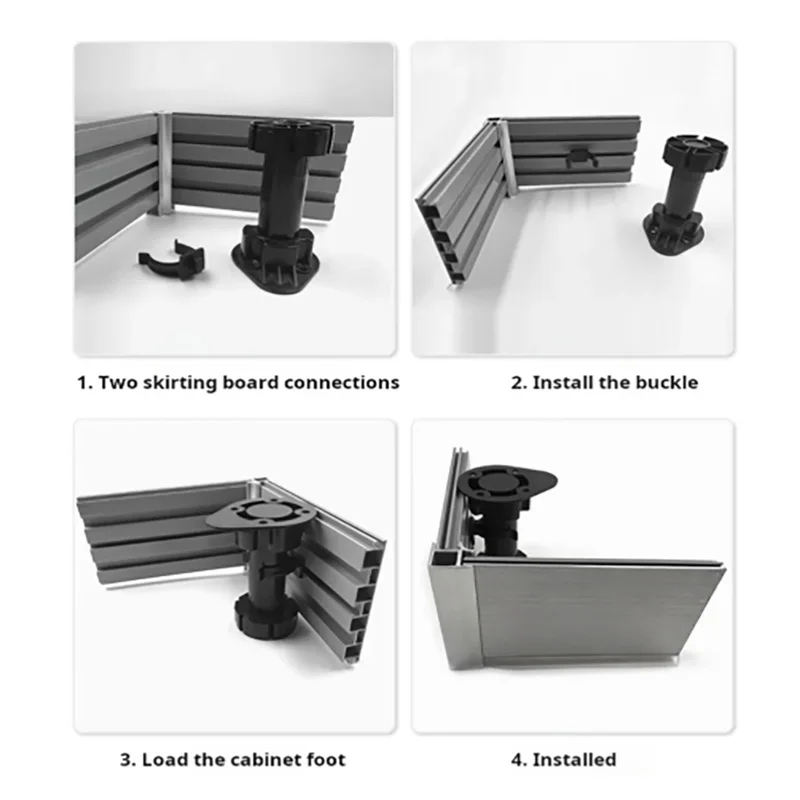 1. Two skirting board connections

2. Install the buckle

3. Load the cabinet foot

4. Installed