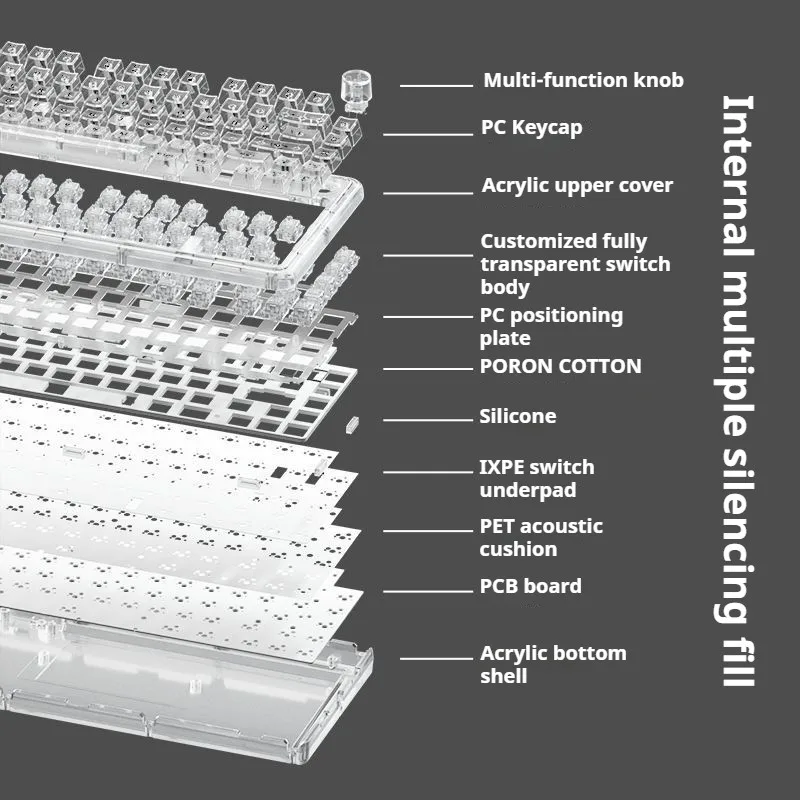 Multi-function knob

PC Keycap

Acrylic upper cover

Customized fully transparent switch body

PC positioning plate

PORON COTTON

Silicone

IXPE switch underpad

PET acoustic cushion

PCB board

Acrylic bottom shell

Internal multiple silencing fill