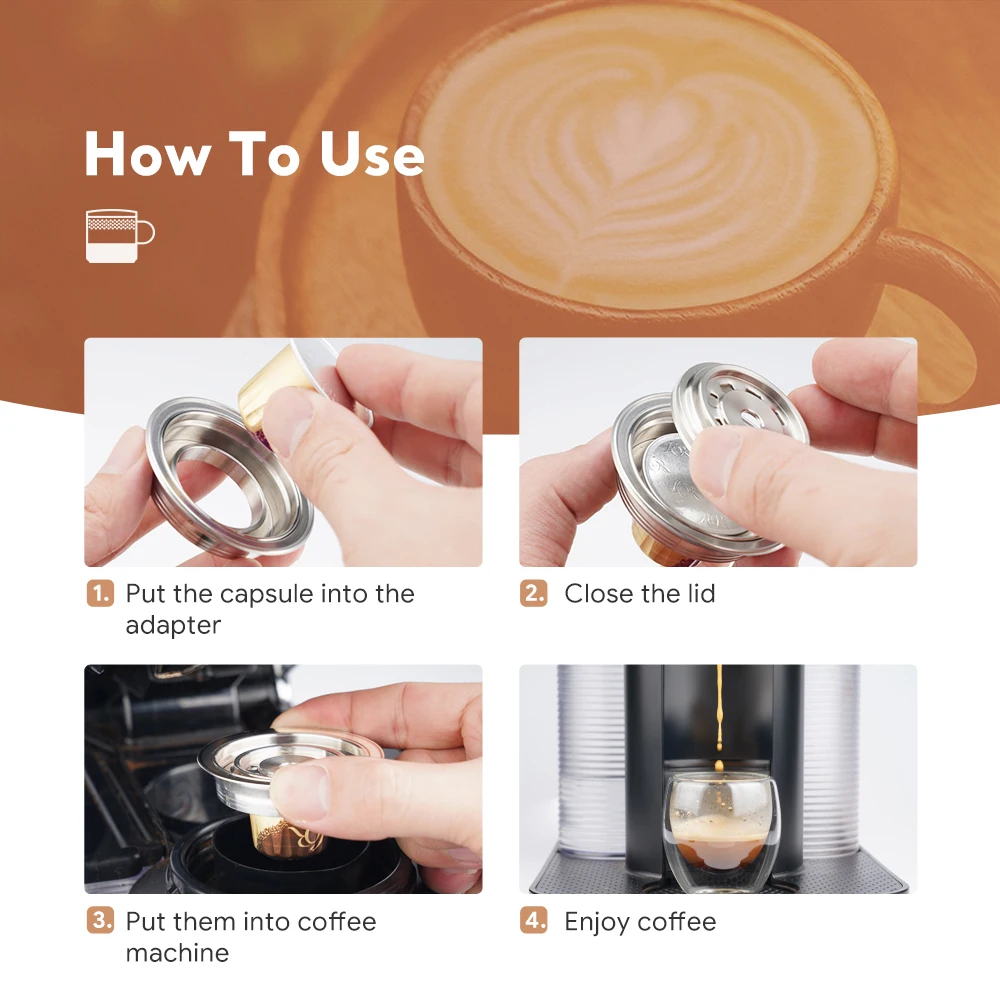 How To Use

1. Put the capsule into the adapter

2. Close the lid

3. Put them into coffee machine

4. Enjoy coffee