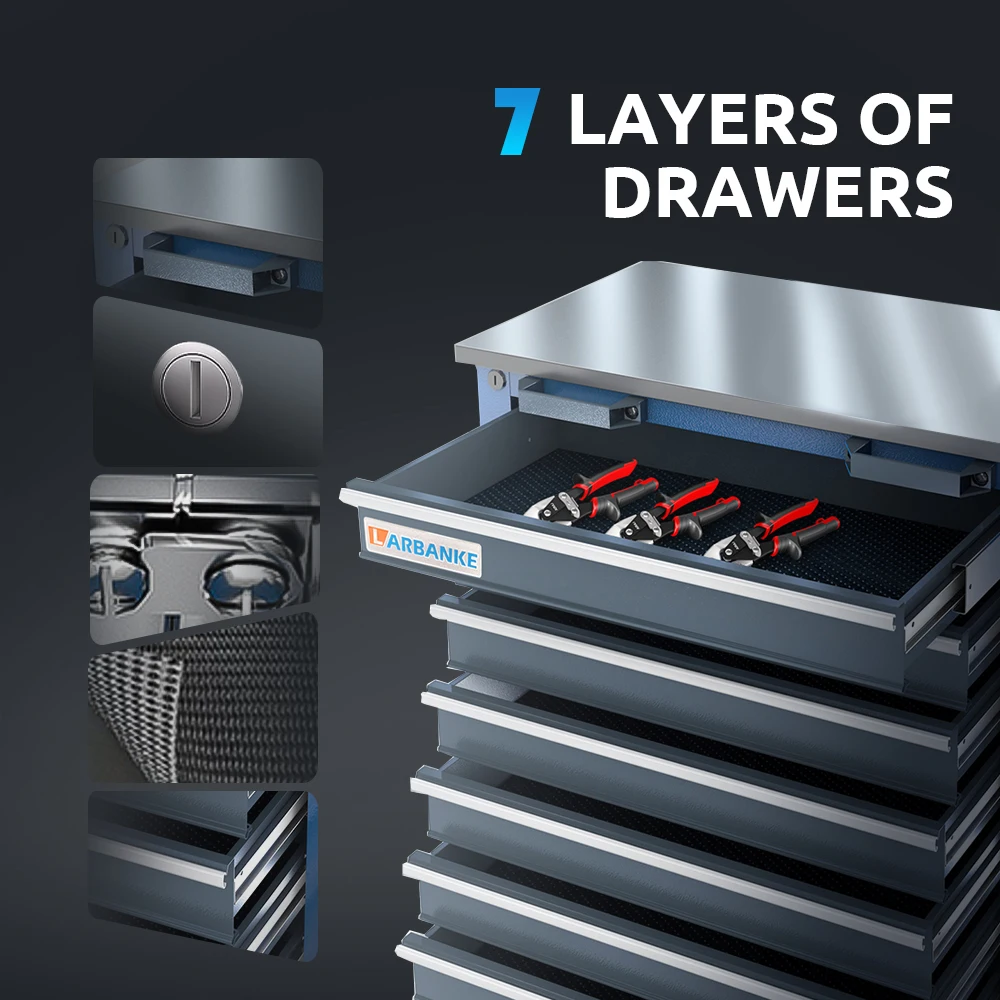 7 LAYERS OF DRAWERS

LARBANKE