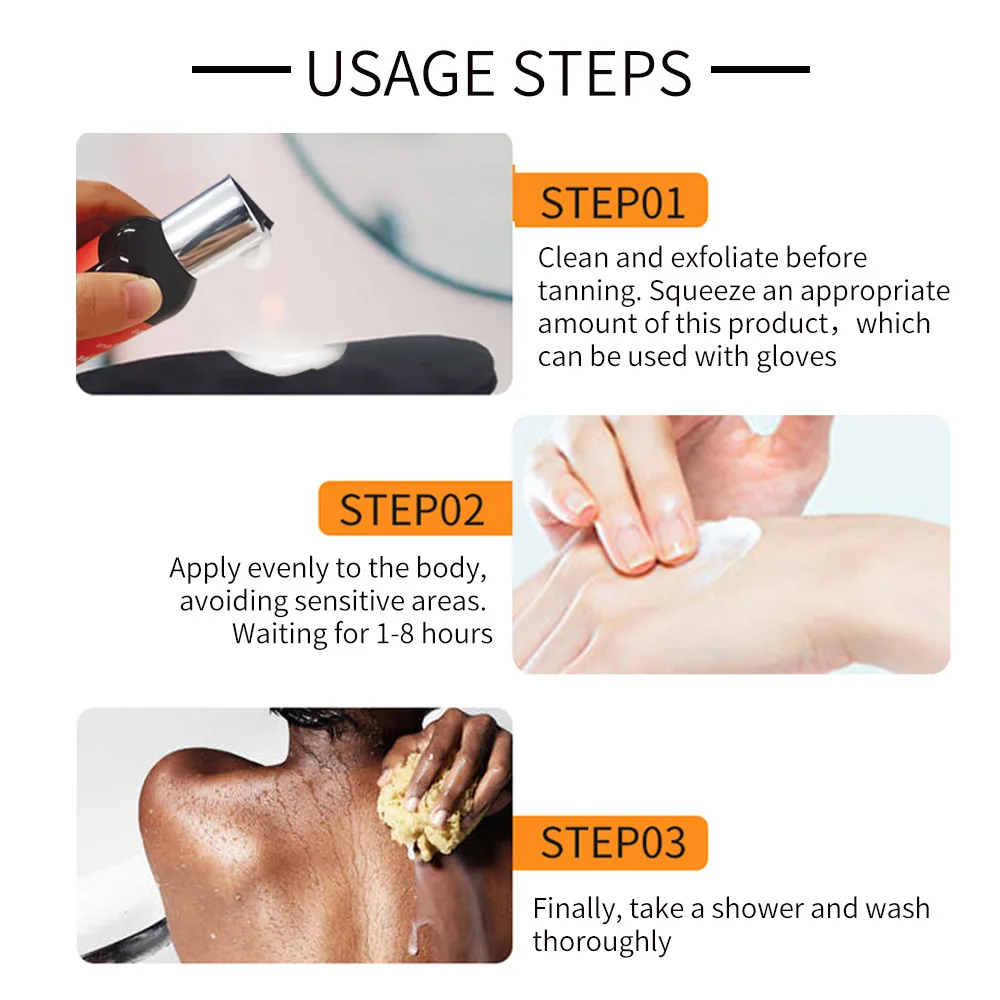 USAGE STEPS

STEP01

Clean and exfoliate before tanning. Squeeze an appropriate amount of this product，which can be used with gloves

STEP02

Apply evenly to the body, avoiding sensitive areas. Waiting for 1-8 hours

STEP03

Finally, take a shower and wash thoroughly