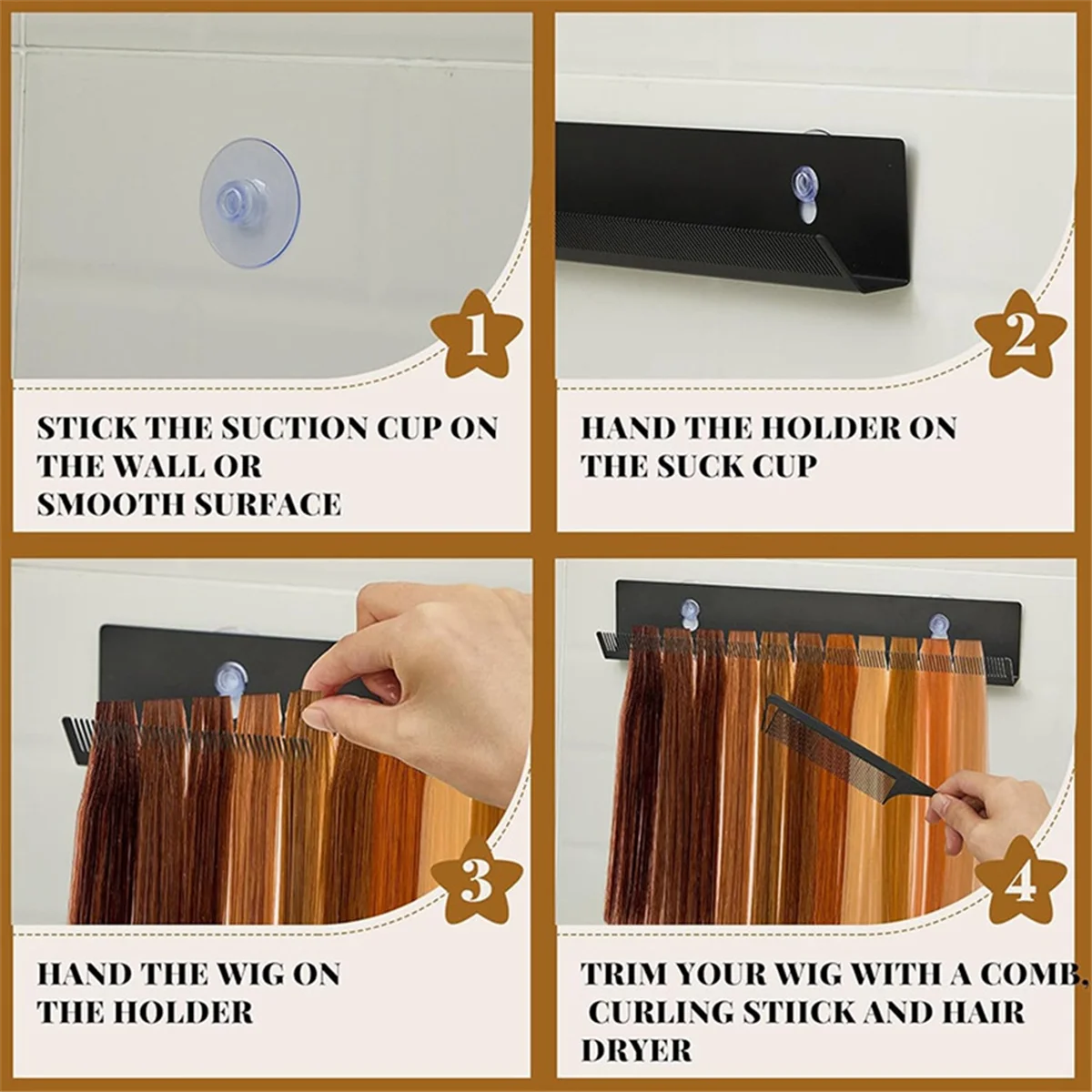 1

STICK THE SUCTION CUP ON THE WALL OR SMOOTH SURFACE

2

HAND THE HOLDER ON THE SUCK CUP

3

HAND THE WIG ON THE HOLDER

4

TRIM YOUR WIG WITH A COMB, CURLING STIICK AND HAIR DRYER