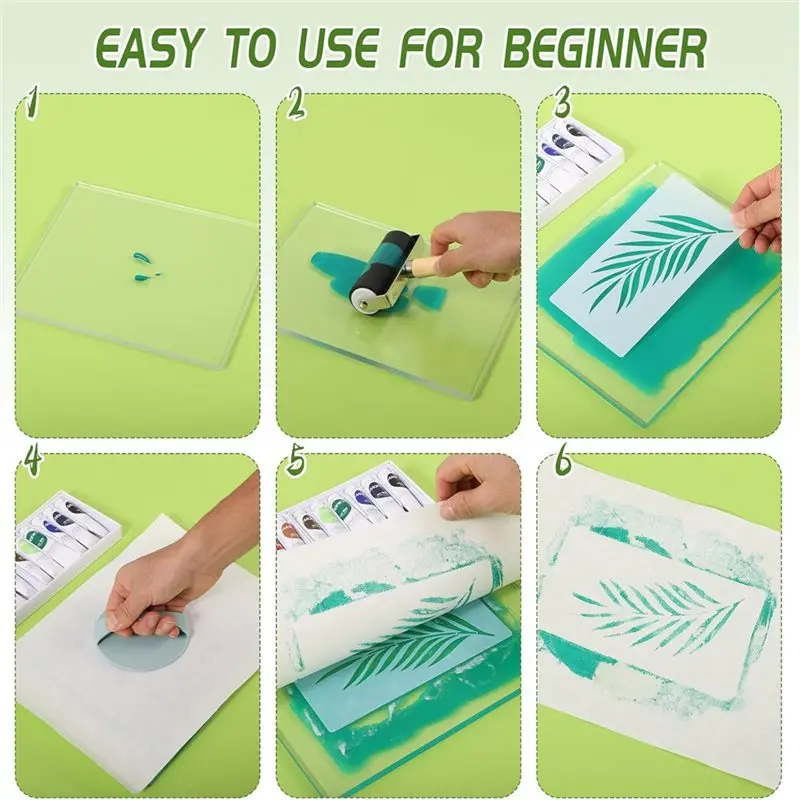 EASY TO USE FOR BEGINNER

1

2

3

4

5

6