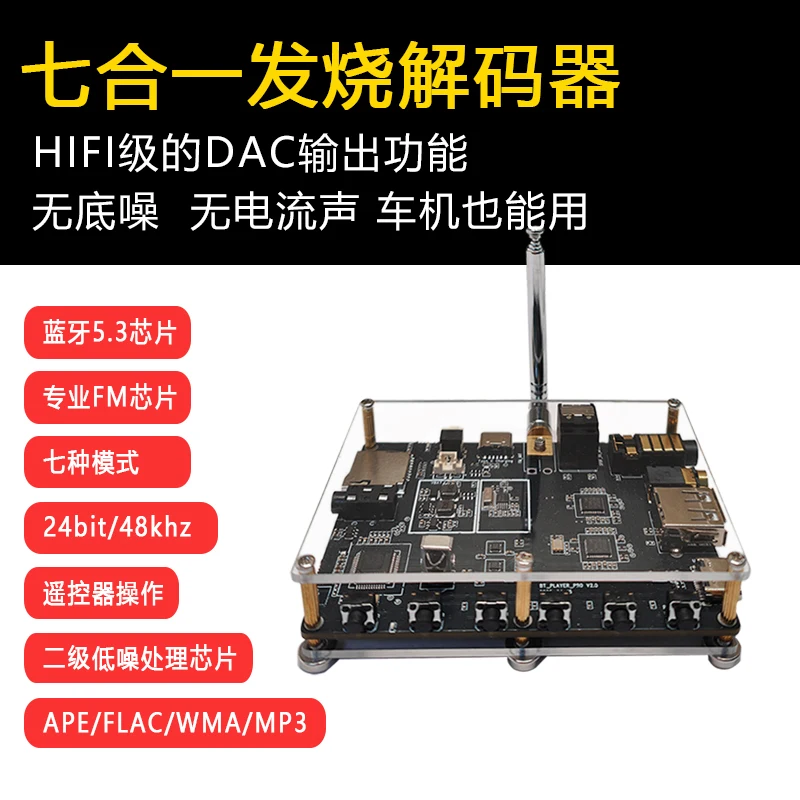 七合一发烧解码器

HIFI级的DAC输出功能

无底噪 无电流声 车机也能用

蓝牙5.3芯片

专业FM芯片

七种模式

24bit/48khz

遥控器操作

二级低噪处理芯片

APE/FLAC/WMA/MP3

BT_PLAYER_PRO V2.0