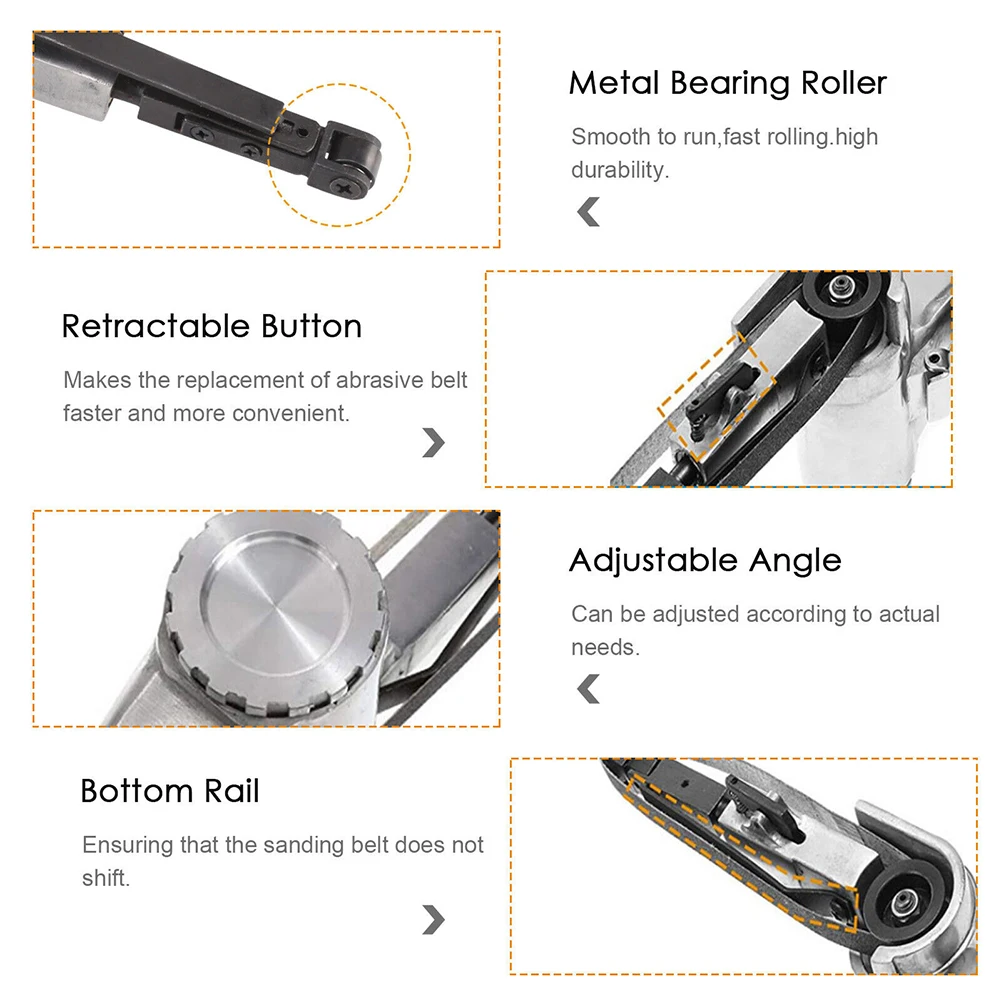 Metal Bearing Roller

Smooth to run,fast rolling.high durability.

Retractable Button

Makes the replacement of abrasive belt faster and more convenient.

Adjustable Angle

Can be adjusted according to actual needs.

Bottom Rail

Ensuring that the sanding belt does not shift.