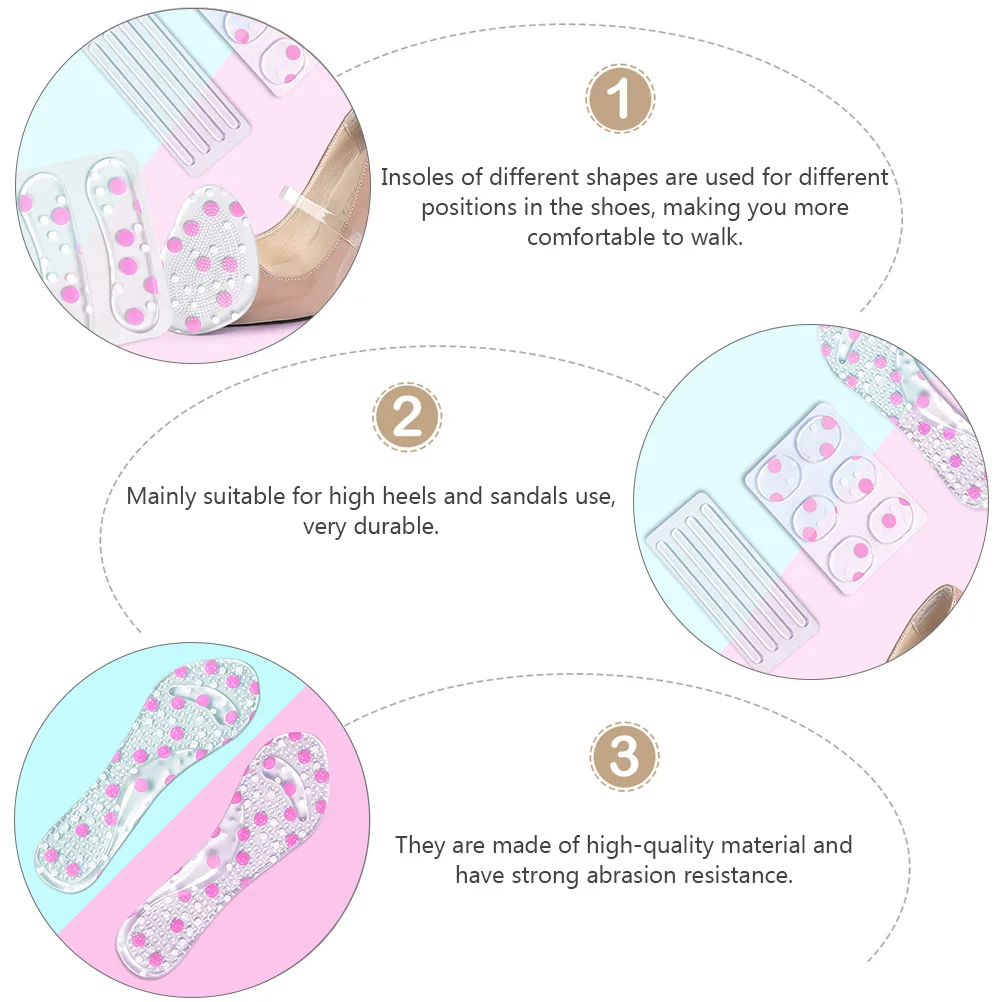 1

Insoles of different shapes are used for different positions in the shoes, making you more comfortable to walk.

2

Mainly suitable for high heels and sandals use, very durable.

3

They are made of high-quality material and have strong abrasion resistance.