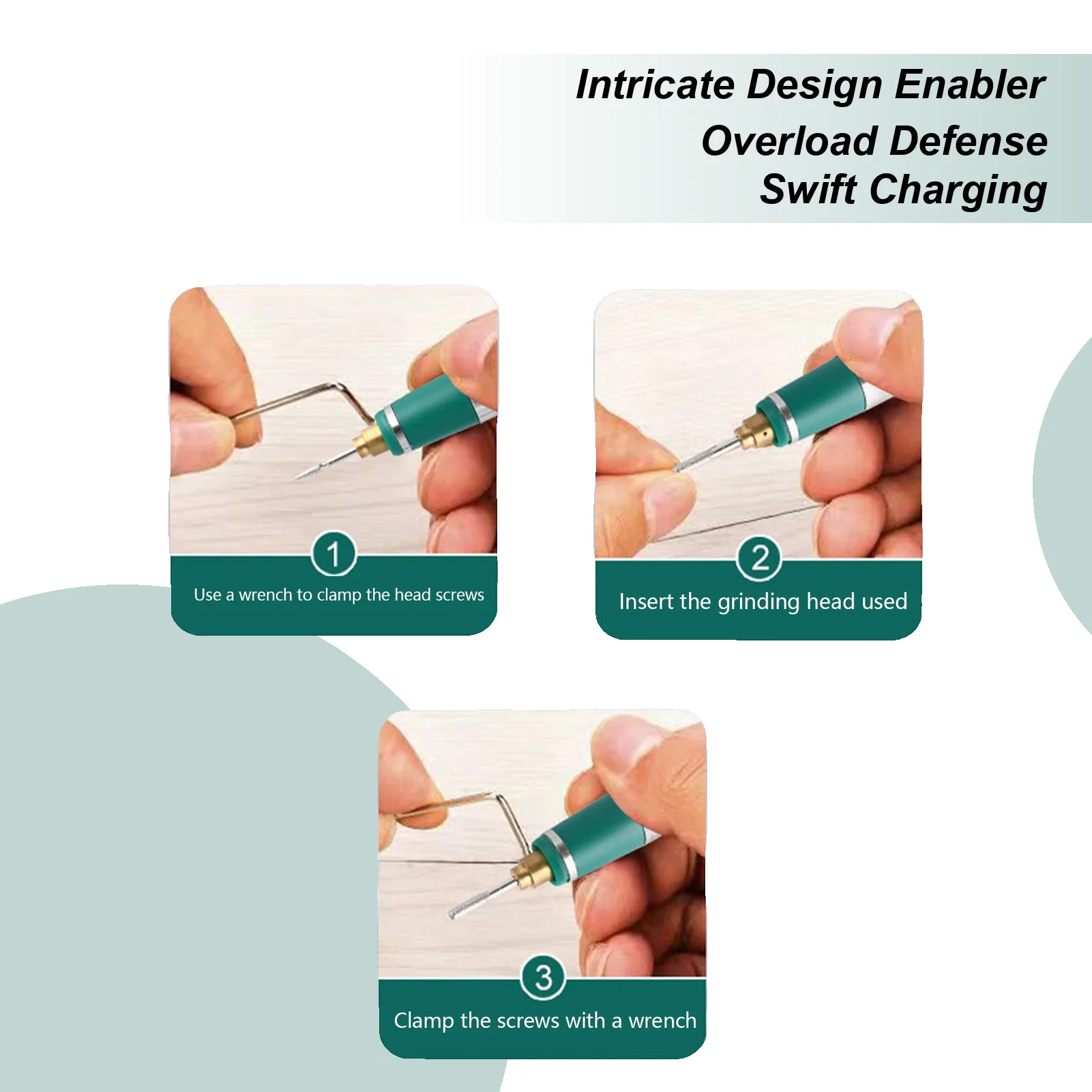 Intricate Design Enabler
Overload Defense
Swift Charging

1
Use a wrench to clamp the head screws

2
Insert the grinding head used

3
Clamp the screws with a wrench