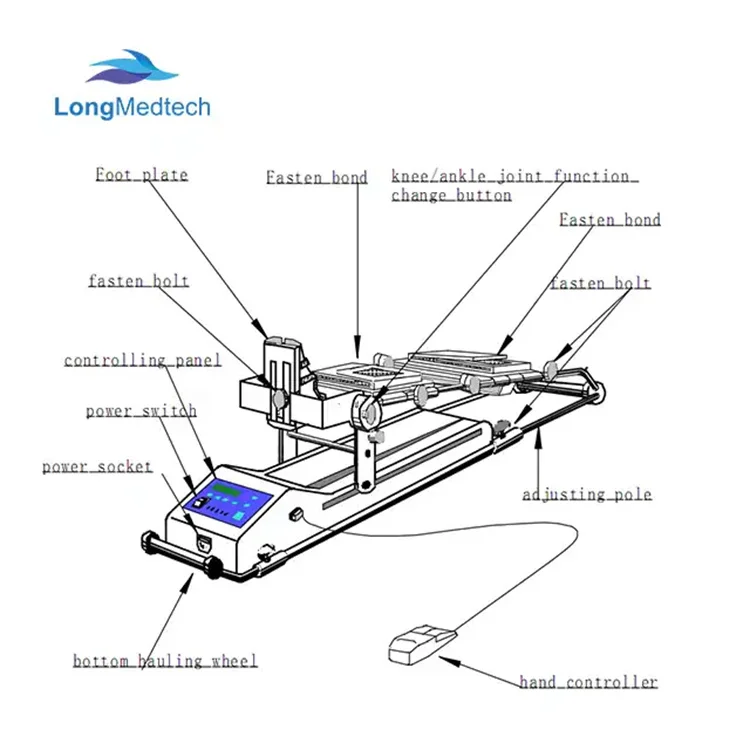 LongMedtech

Foot plate

Fasten bond

knee/ankle joint function change button

Fasten bond

fasten bolt

fasten bolt

controlling panel

power switch

power socket

adjusting pole

bottom hauling wheel

hand controller