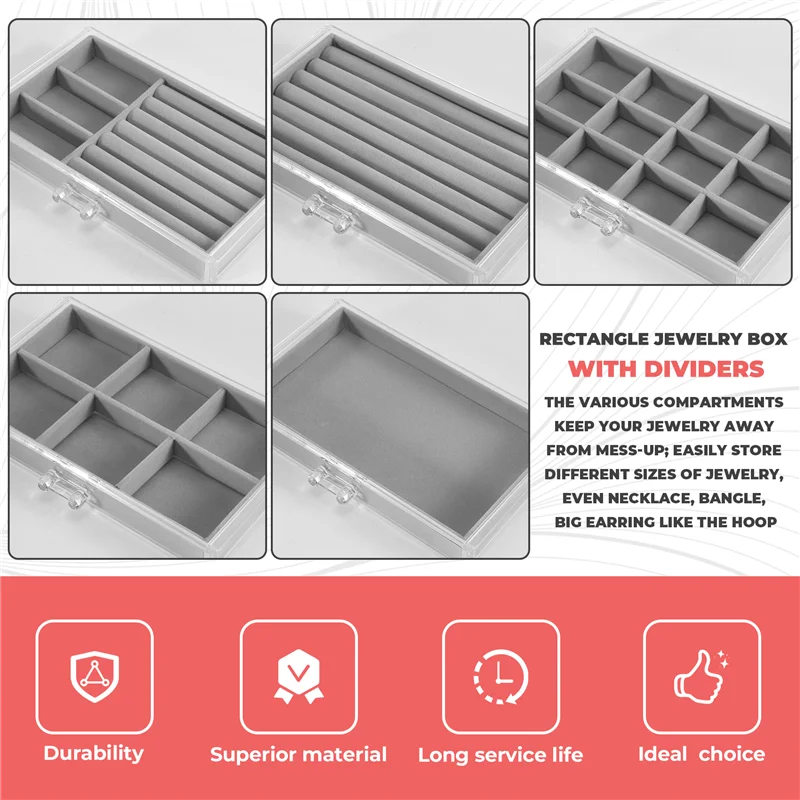 RECTANGLE JEWELRY BOX
WITH DIVIDERS
THE VARIOUS COMPARTMENTS KEEP YOUR JEWELRY AWAY FROM MESS-UP; EASILY STORE DIFFERENT SIZES OF JEWELRY, EVEN NECKLACE, BANGLE, BIG EARRING LIKE THE HOOP

Durability

Superior material

Long service life

Ideal choice